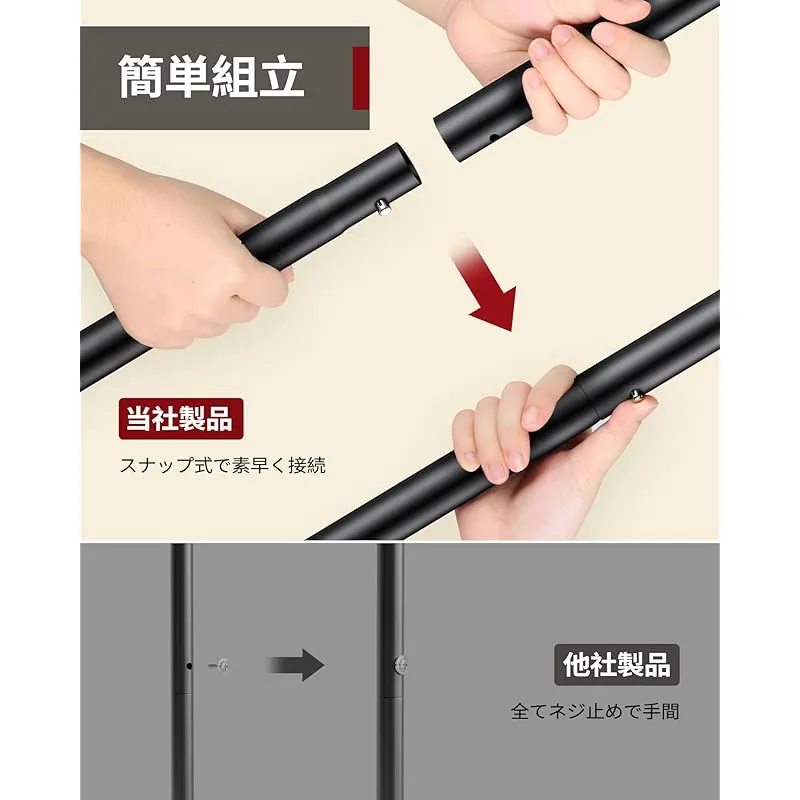 簡単組立

当社製品

スナップ式で素早く接続

他社製品

全てネジ止めで手間