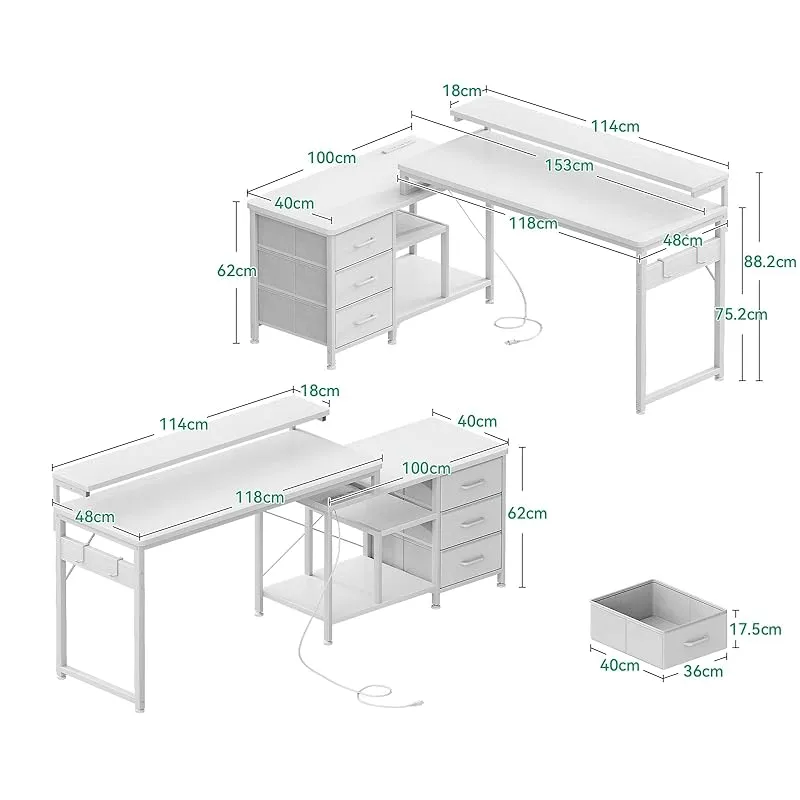 18cm
114cm
100cm
153cm
40cm
118cm
48cm
62cm
88.2cm
75.2cm
18cm
114cm
40cm
100cm
118cm
48cm
62cm
17.5cm
40cm
36cm