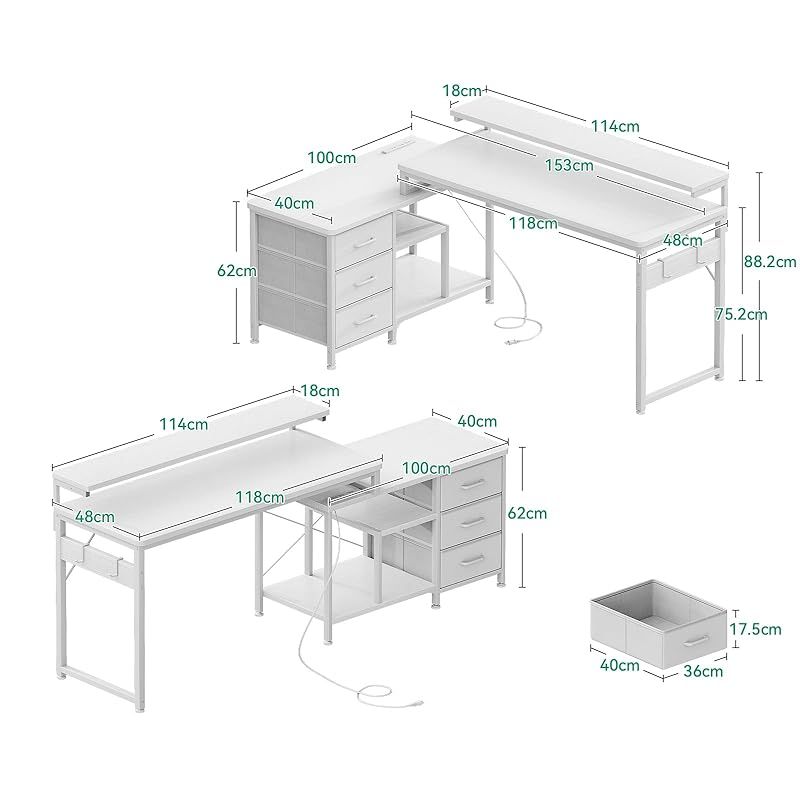 18cm
114cm
100cm
153cm
40cm
118cm
48cm
62cm
88.2cm
75.2cm

18cm
114cm
40cm
100cm
118cm
48cm
62cm

17.5cm
40cm
36cm