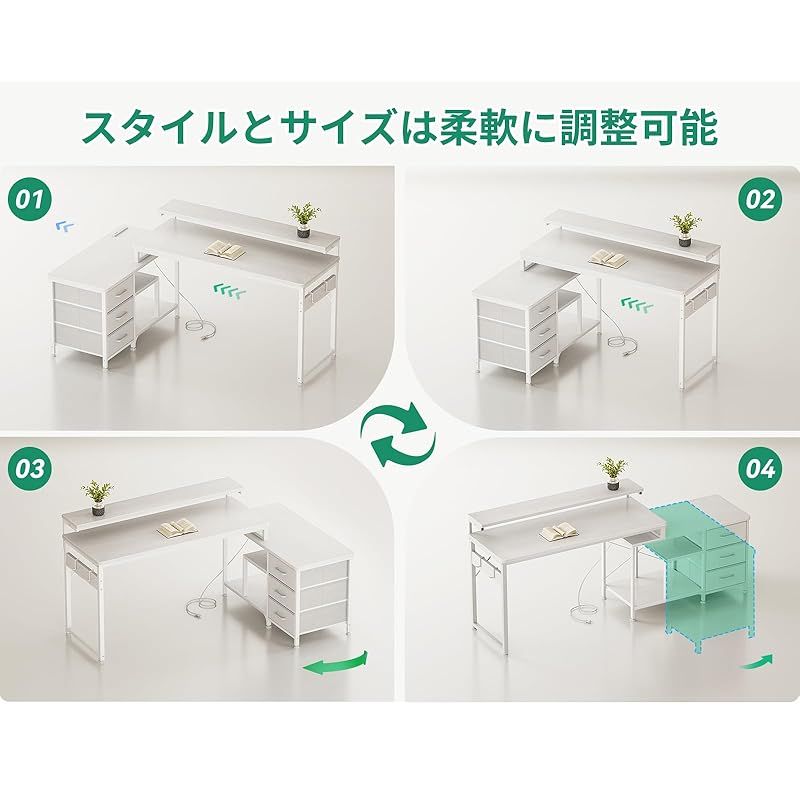 スタイルとサイズは柔軟に調整可能

01

02

03

04