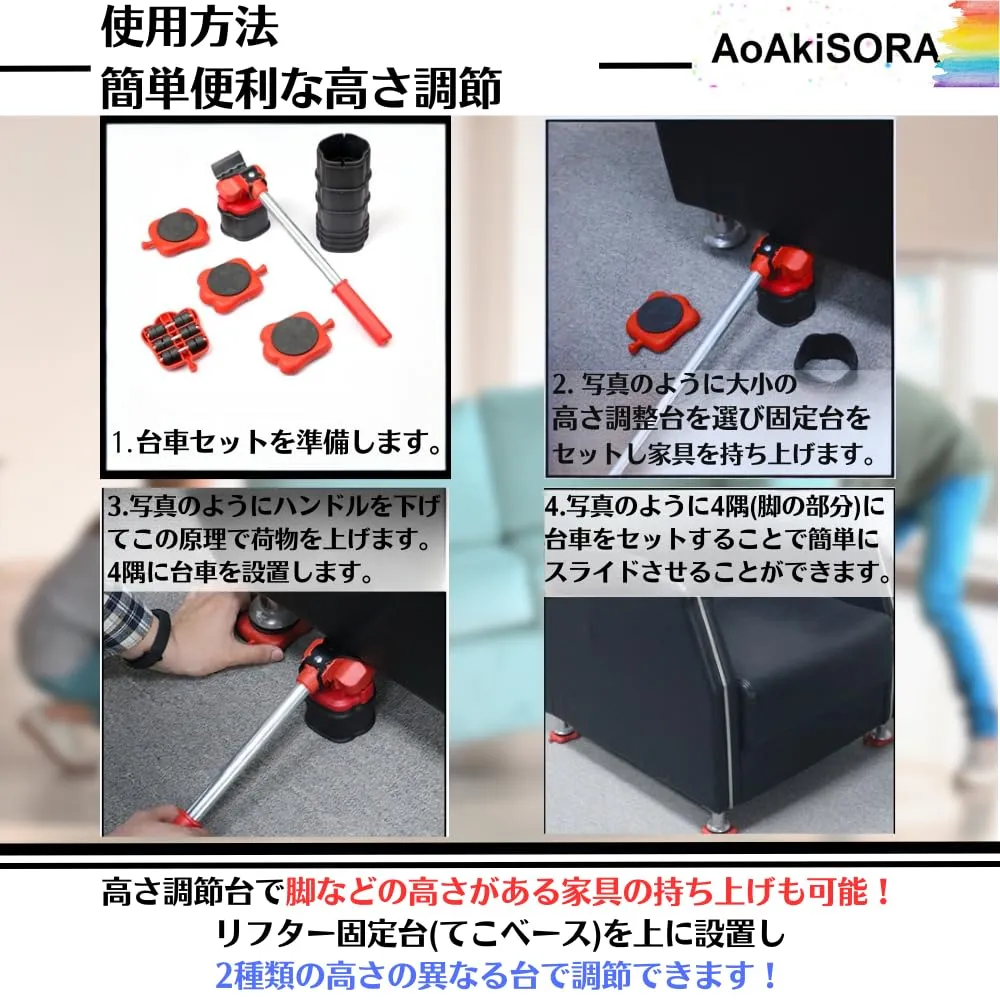 使用方法
簡単便利な高さ調節

AoAkiSORA

1.台車セットを準備します。

2. 写真のように大小の高さ調整台を選び固定台をセットし家具を持ち上げます。

3.写真のようにハンドルを下げてこの原理で荷物を上げます。4隅に台車を設置します。

4.写真のように4隅(脚の部分)に台車をセットすることで簡単にスライドさせることができます。

高さ調節台で脚などの高さがある家具の持ち上げも可能！
リフター固定台(てこベース)を上に設置し
2種類の高さの異なる台で調節できます！