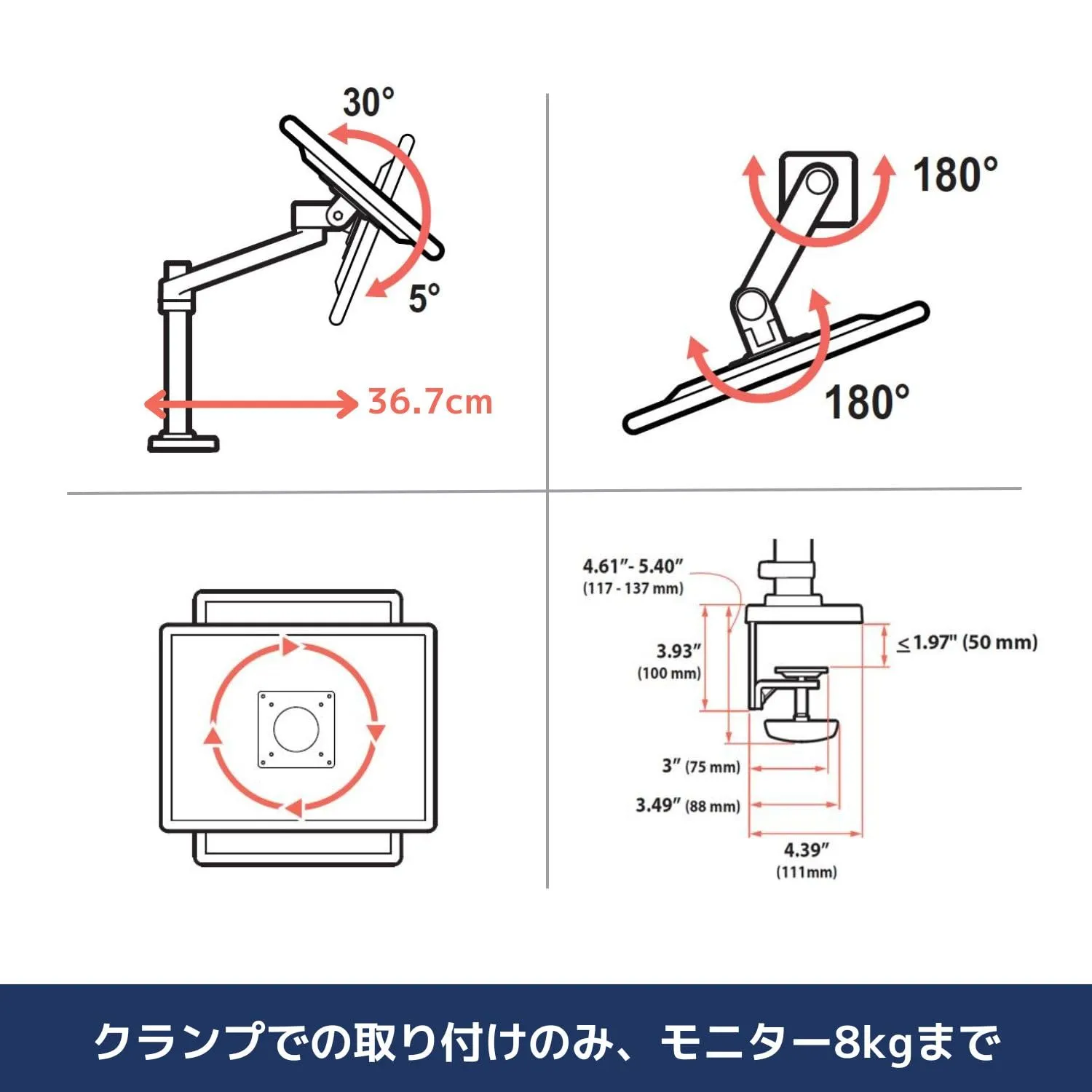 30°

5°

36.7cm

180°

180°

4.61″- 5.40″
(117 - 137 mm)

3.93″
(100 mm)

≤1.97" (50 mm)

3″ (75 mm)

3.49″ (88 mm)

4.39″
(111mm)

クランプでの取り付けのみ、モニター8kgまで