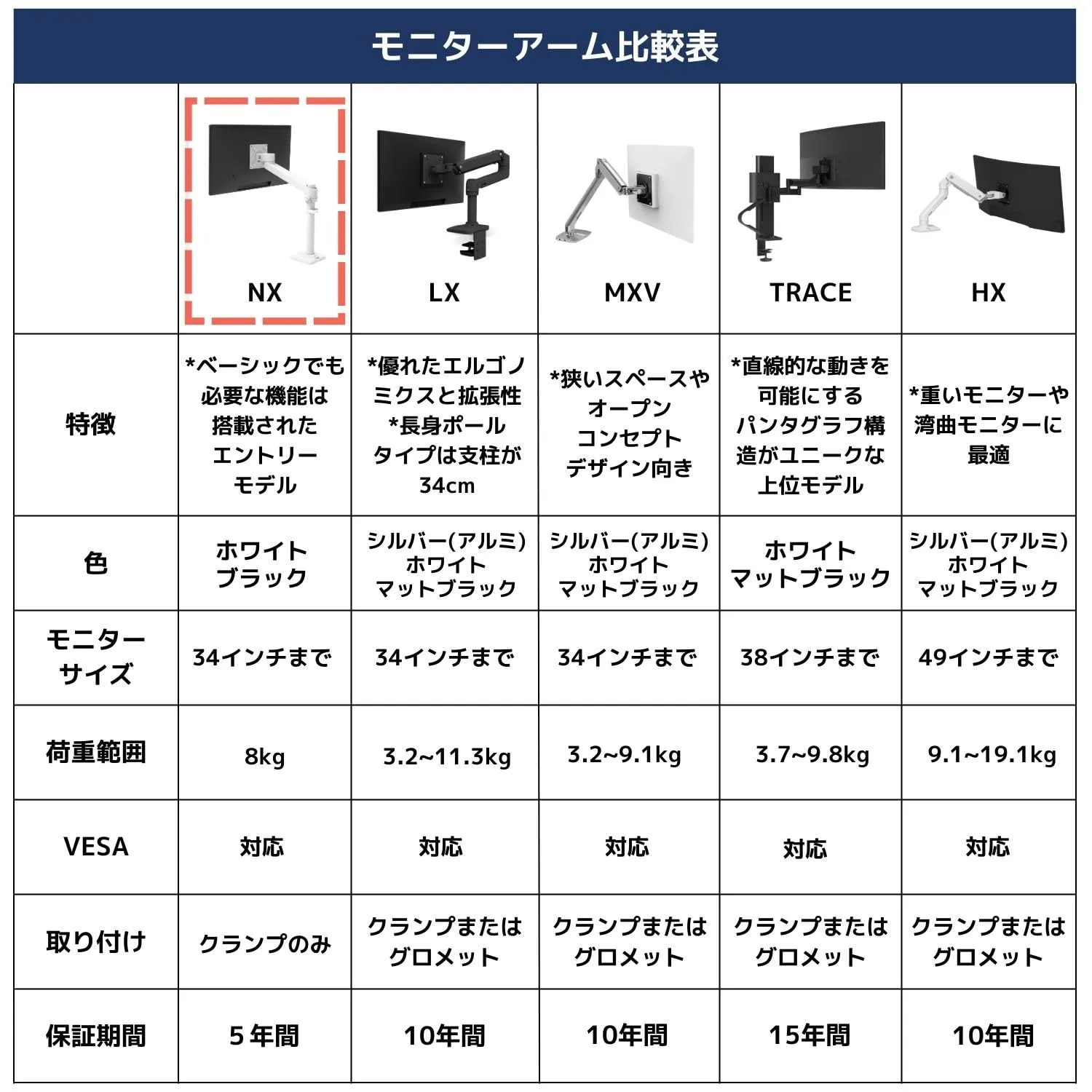 モニターアーム比較表

| | NX | LX | MXV | TRACE | HX |
|---|---|---|---|---|---|
| 特徴 | *ベーシックでも必要な機能は搭載されたエントリーモデル | *優れたエルゴノミクスと拡張性 *長身ポールタイプは支柱が34cm | *狭いスペースやオープンコンセプトデザイン向き | *直線的な動きを可能にするパンタグラフ構造がユニークな上位モデル | *重いモニターや湾曲モニターに最適 |
| 色 | ホワイト ブラック | シルバー(アルミ) ホワイト マットブラック | シルバー(アルミ) ホワイト マットブラック | ホワイト マットブラック | シルバー(アルミ) ホワイト マットブラック |
| モニターサイズ | 34インチまで | 34インチまで | 34インチまで | 38インチまで | 49インチまで |
| 荷重範囲 | 8kg | 3.2~11.3kg | 3.2~9.1kg | 3.7~9.8kg | 9.1~19.1kg |
| VESA | 対応 | 対応 | 対応 | 対応 | 対応 |
| 取り付け | クランプのみ | クランプまたはグロメット | クランプまたはグロメット | クランプまたはグロメット | クランプまたはグロメット |
| 保証期間 | 5 年間 | 10年間 | 10年間 | 15年間 | 10年間 |