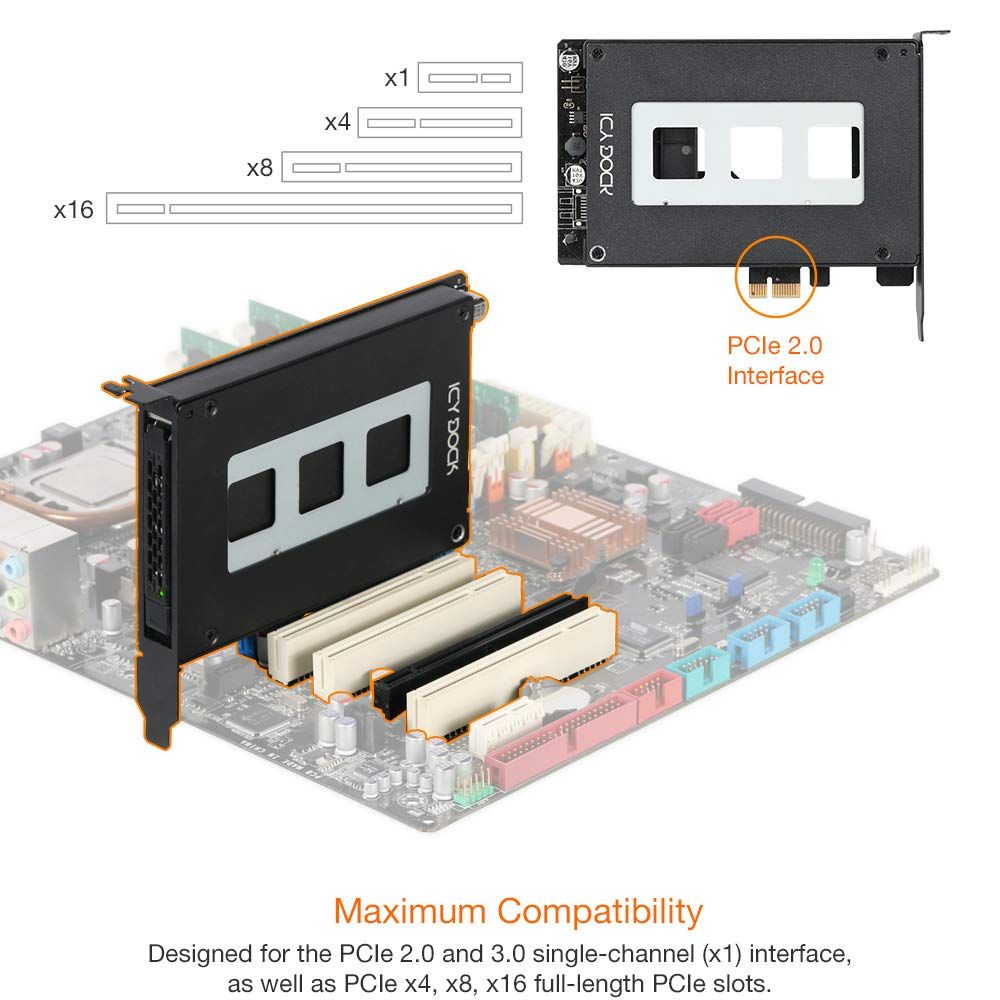 x1
x4
x8
x16

ICY DOCK

PCIe 2.0
Interface

ICY DOCK

Maximum Compatibility

Designed for the PCIe 2.0 and 3.0 single-channel (x1) interface, as well as PCIe x4, x8, x16 full-length PCIe slots.