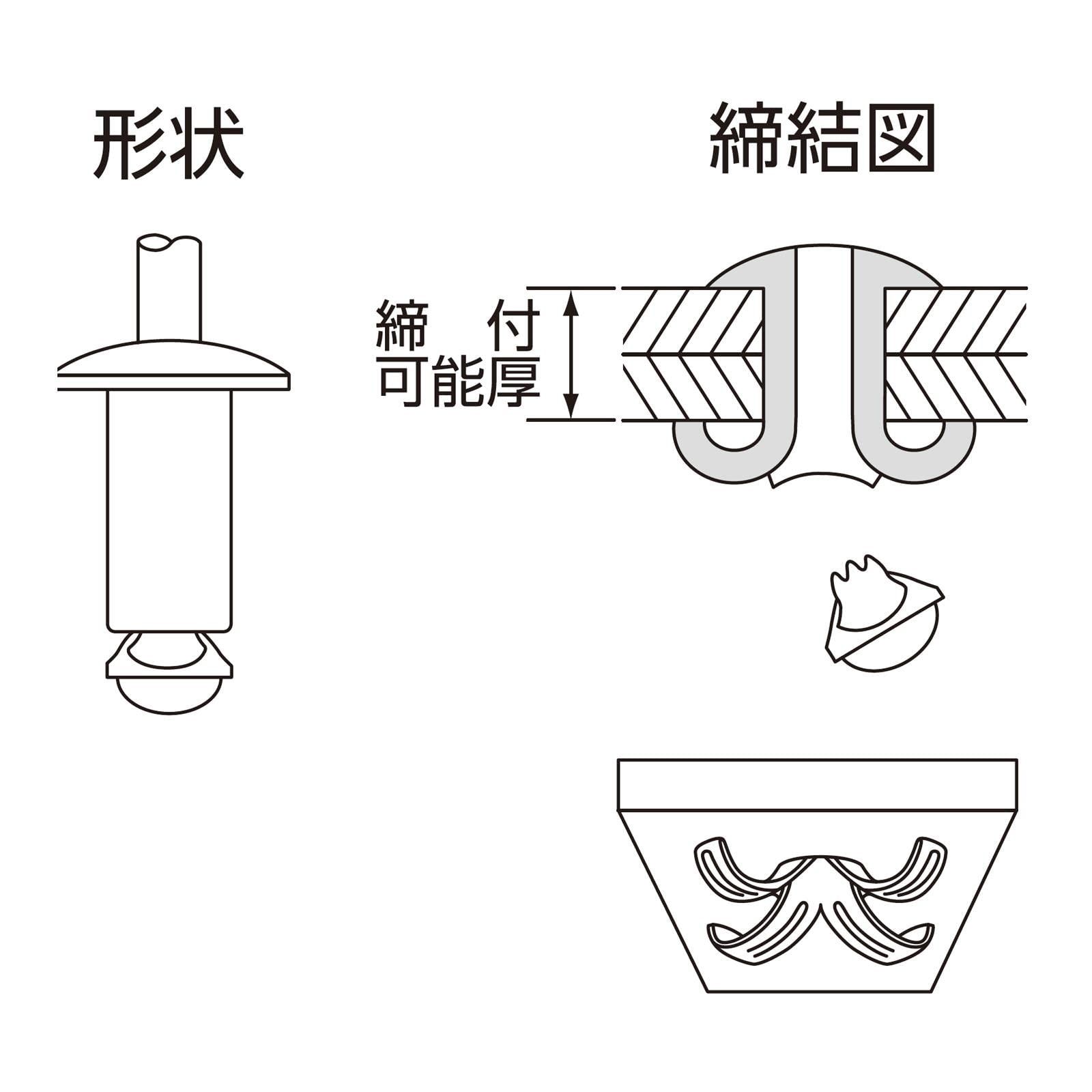 形状

締結図

締付
可能厚