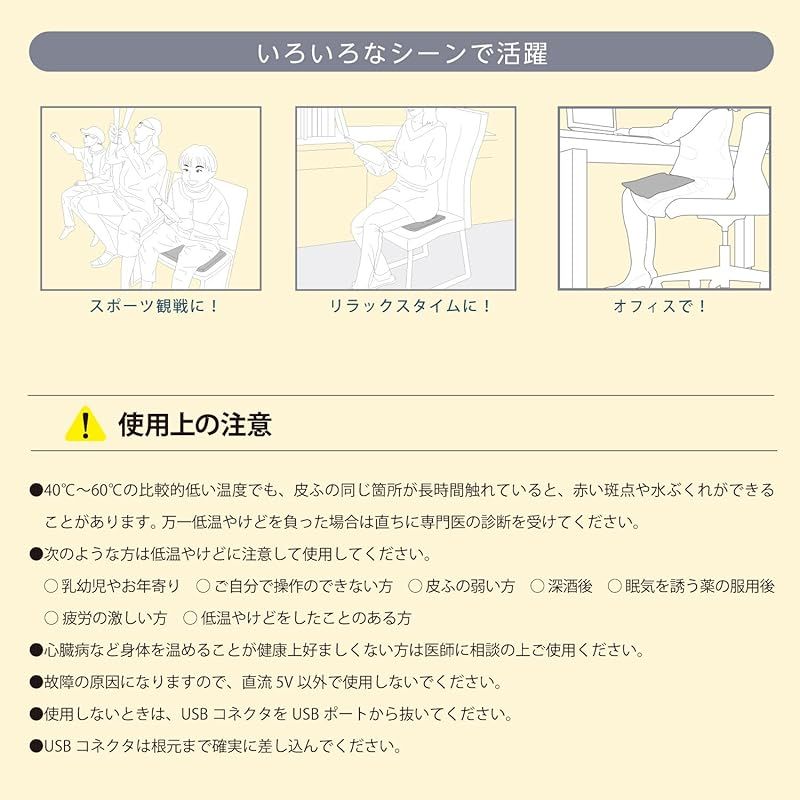 いろいろなシーンで活躍

スポーツ観戦に！

リラックスタイムに！

オフィスで！

使用上の注意

●40℃～60℃の比較的低い温度でも、皮ふの同じ箇所が長時間触れていると、赤い斑点や水ぶくれができることがあります。万一低温やけどを負った場合は直ちに専門医の診断を受けてください。

●次のような方は低温やけどに注意して使用してください。
○乳幼児やお年寄り ○ご自分で操作のできない方 ○皮ふの弱い方 ○深酒後 ○眠気を誘う薬の服用後 ○疲労の激しい方 ○低温やけどをしたことのある方

●心臓病など身体を温めることが健康上好ましくない方は医師に相談の上ご使用ください。

●故障の原因になりますので、直流 5V 以外で使用しないでください。

●使用しないときは、USB コネクタを USB ポートから抜いてください。

●USB コネクタは根元まで確実に差し込んでください。