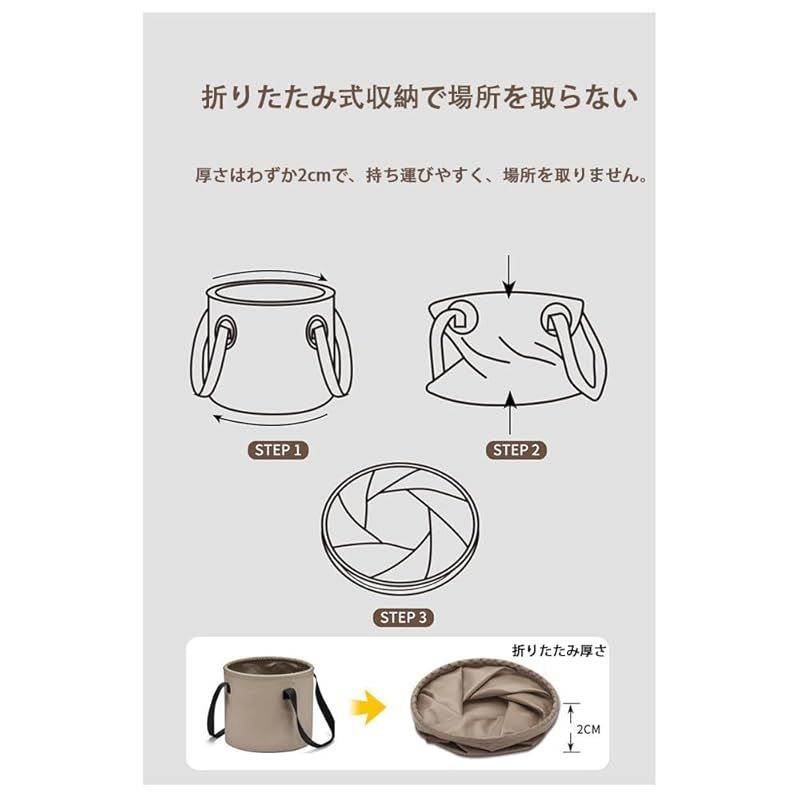 折りたたみ式収納で場所を取らない

厚さはわずか2cmで、持ち運びやすく、場所を取りません。

STEP 1

STEP 2

STEP 3

折りたたみ厚さ

2CM