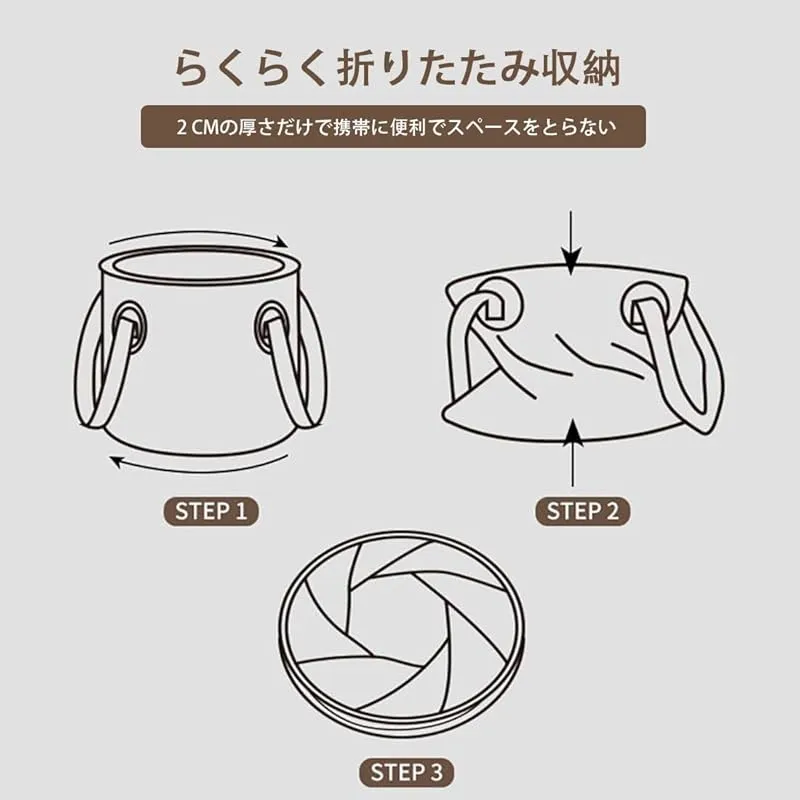 らくらく折りたたみ収納

2 CMの厚さだけで携帯に便利でスペースをとらない

STEP 1

STEP 2

STEP 3