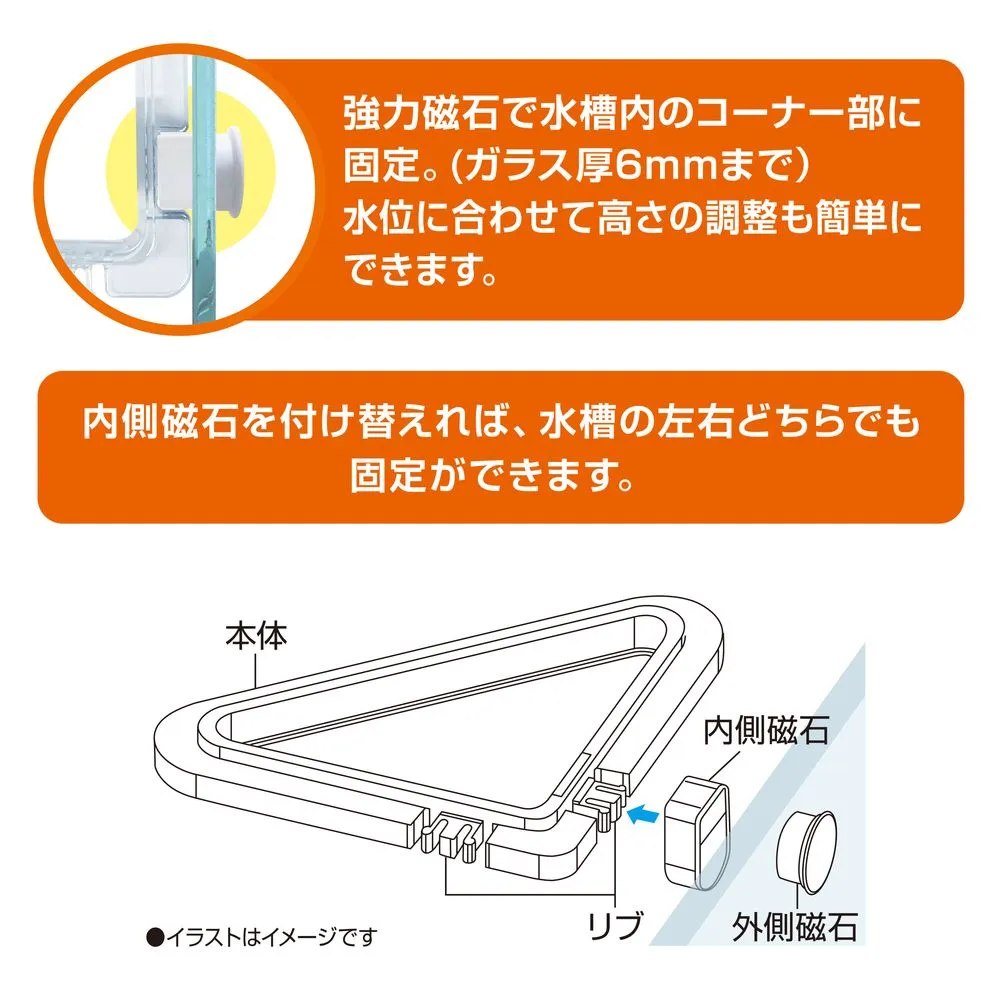 強力磁石で水槽内のコーナー部に固定。(ガラス厚6mmまで)
水位に合わせて高さの調整も簡単にできます。

内側磁石を付け替えれば、水槽の左右どちらでも固定ができます。

本体

内側磁石

リブ

外側磁石

●イラストはイメージです