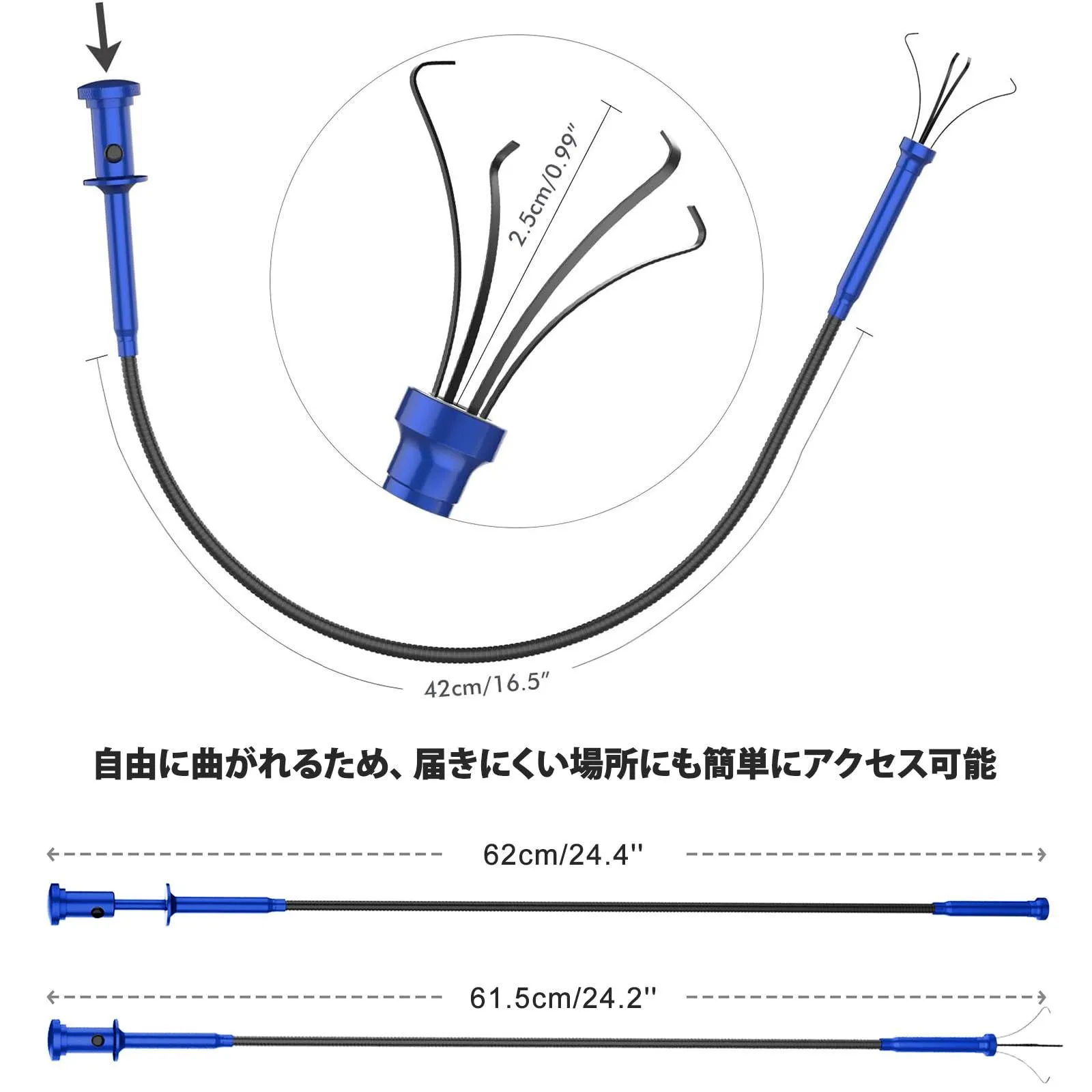 2.5cm/0.99"

42cm/16.5"

自由に曲がれるため、届きにくい場所にも簡単にアクセス可能

62cm/24.4''

61.5cm/24.2''