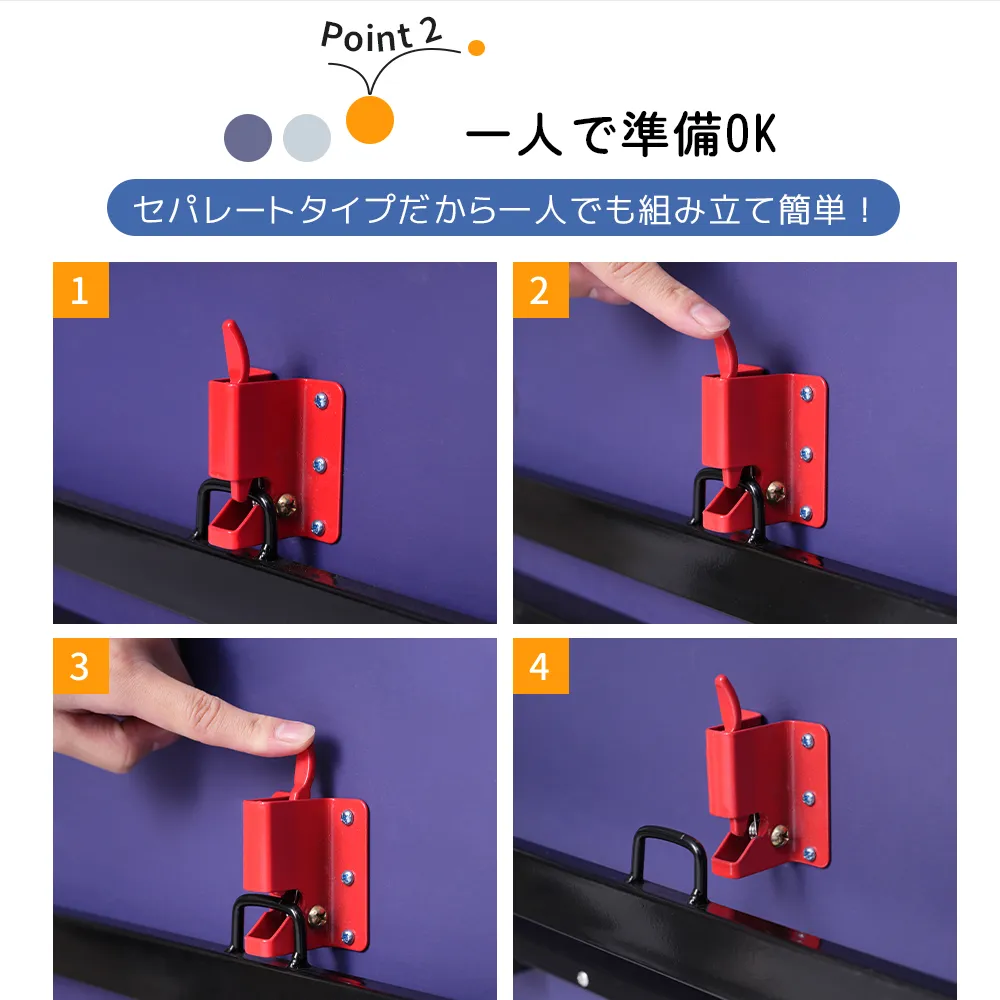 Point 2

一人で準備OK

セパレートタイプだから一人でも組み立て簡単！

1

2

3

4