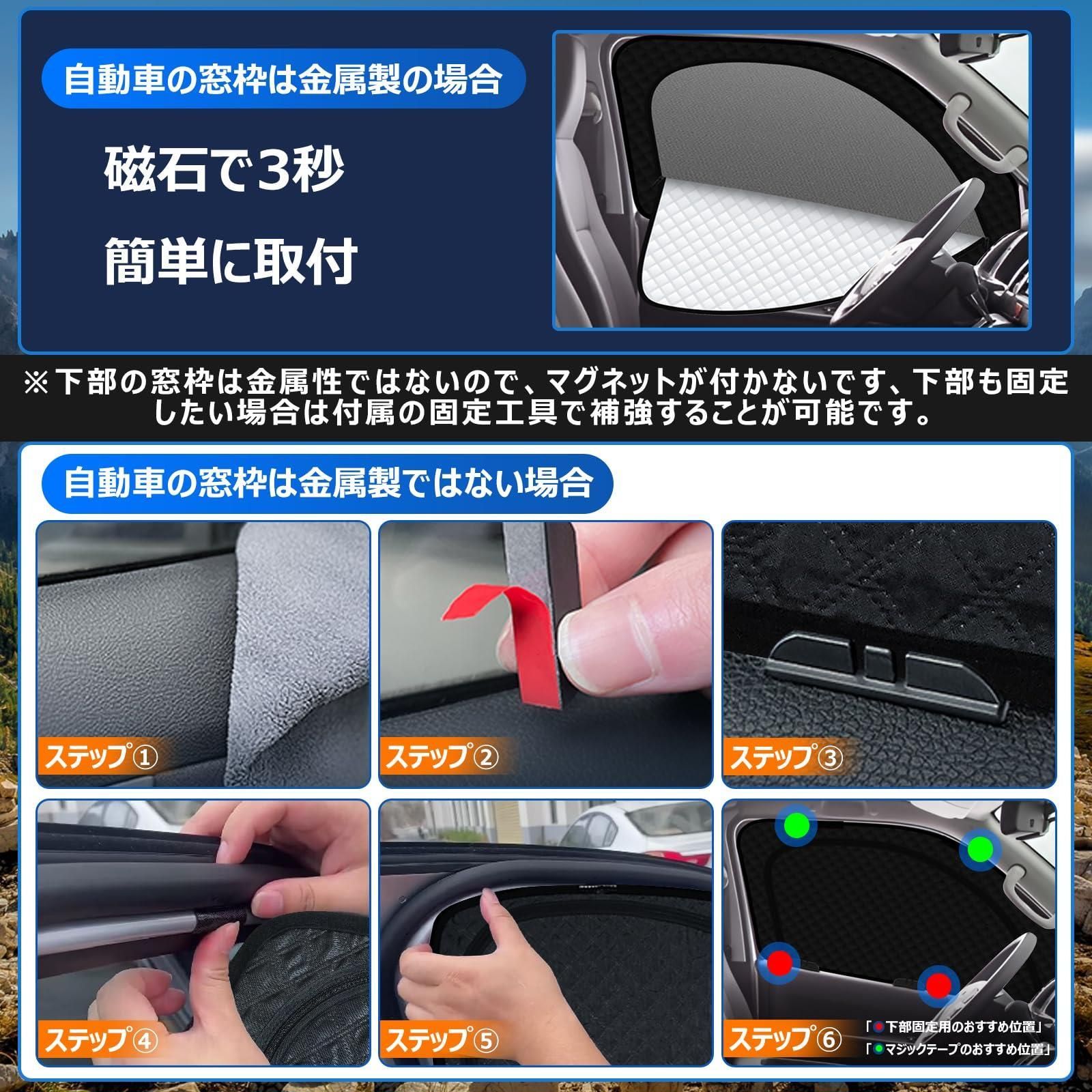 自動車の窓枠は金属製の場合

磁石で3秒

簡単に取付

※下部の窓枠は金属性ではないので、マグネットが付かないです、下部も固定したい場合は付属の固定工具で補強することが可能です。

自動車の窓枠は金属製ではない場合

ステップ①

ステップ②

ステップ③

ステップ④

ステップ⑤

ステップ⑥

「●下部固定用のおすすめ位置」
「●マジックテープのおすすめ位置」