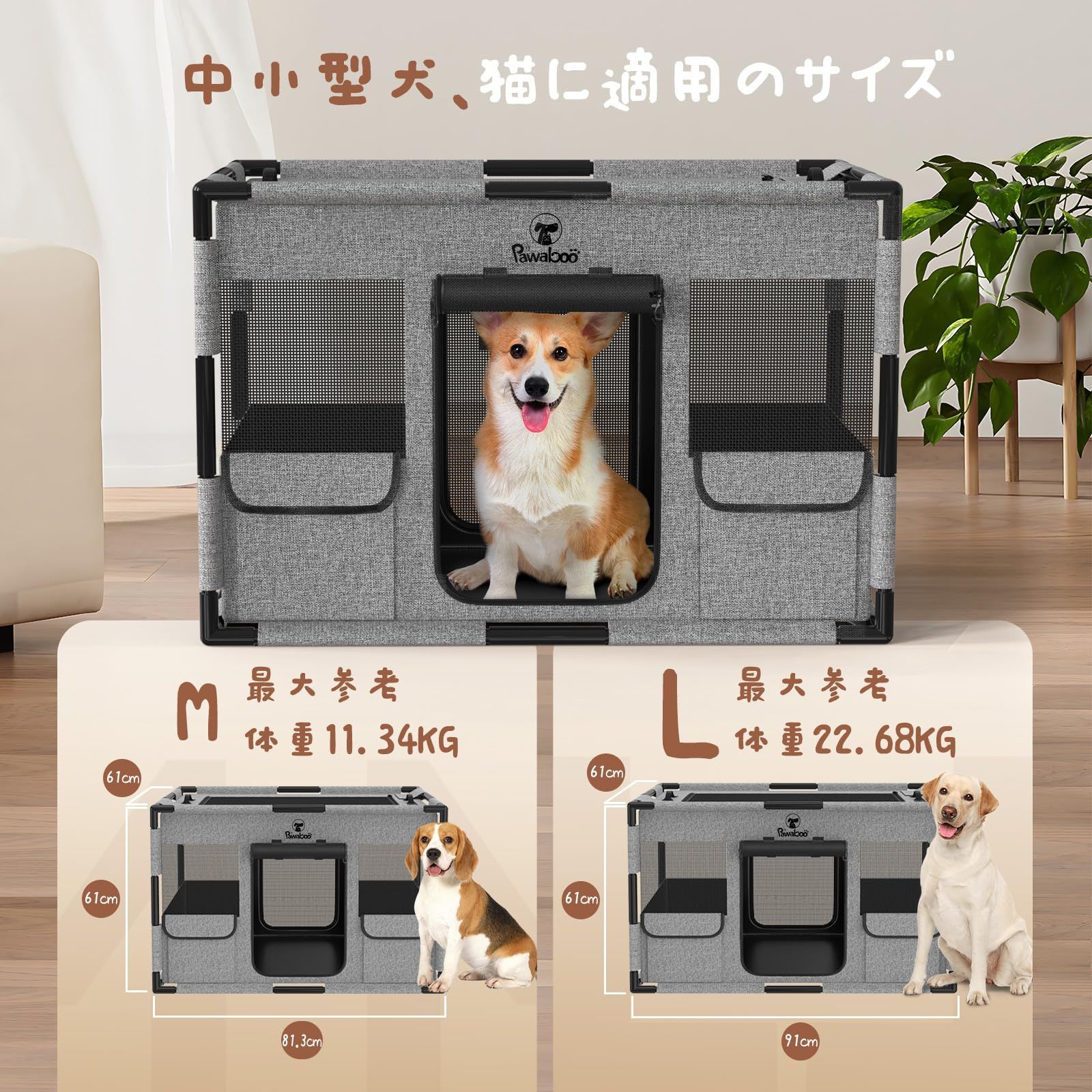 中小型犬、猫に適用のサイズ

Pawaboo

M 最大参考
体重11.34KG

61cm

Pawaboo

61cm

81.3cm

L 最大参考
体重22.68KG

61cm

Pawaboo

61cm

91cm