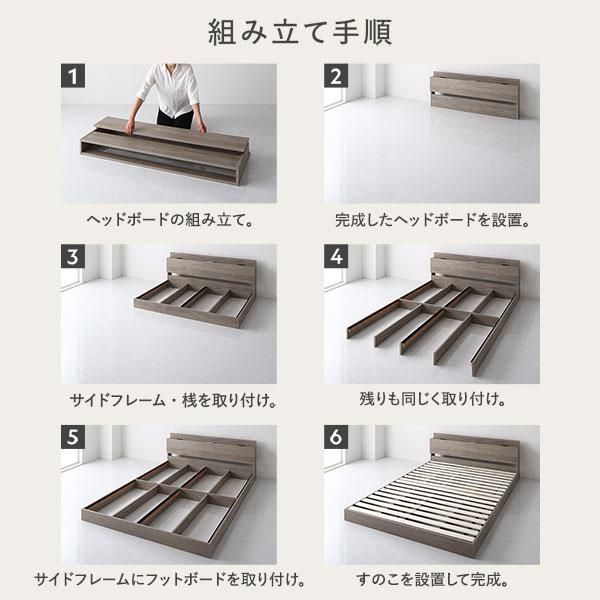 組み立て手順

1

ヘッドボードの組み立て。

2

完成したヘッドボードを設置。

3

サイドフレーム・桟を取り付け。

4

残りも同じく取り付け。

5

サイドフレームにフットボードを取り付け。

6

すのこを設置して完成。