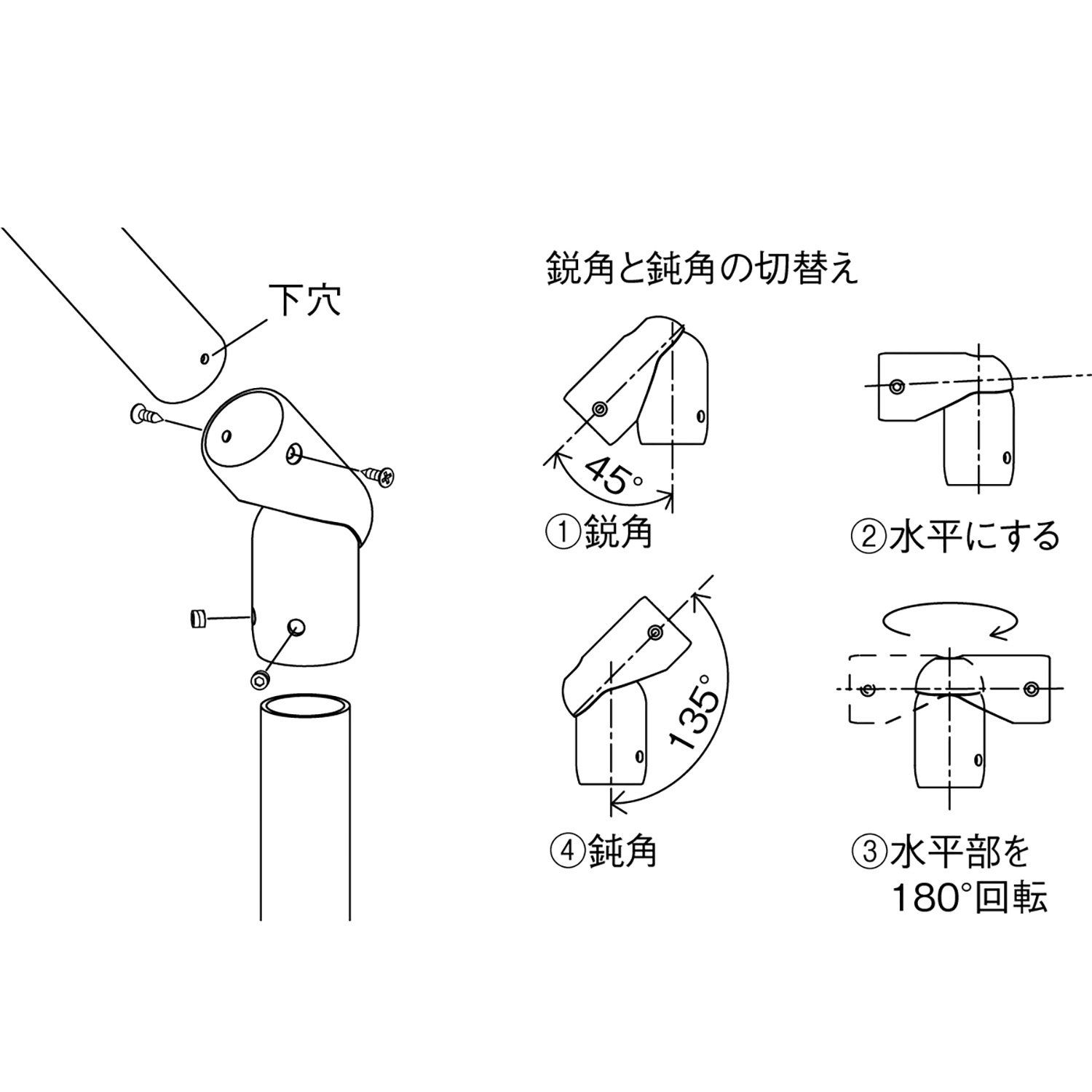 下穴

鋭角と鈍角の切替え

45°

①鋭角

②水平にする

135°

④鈍角

③水平部を 180°回転