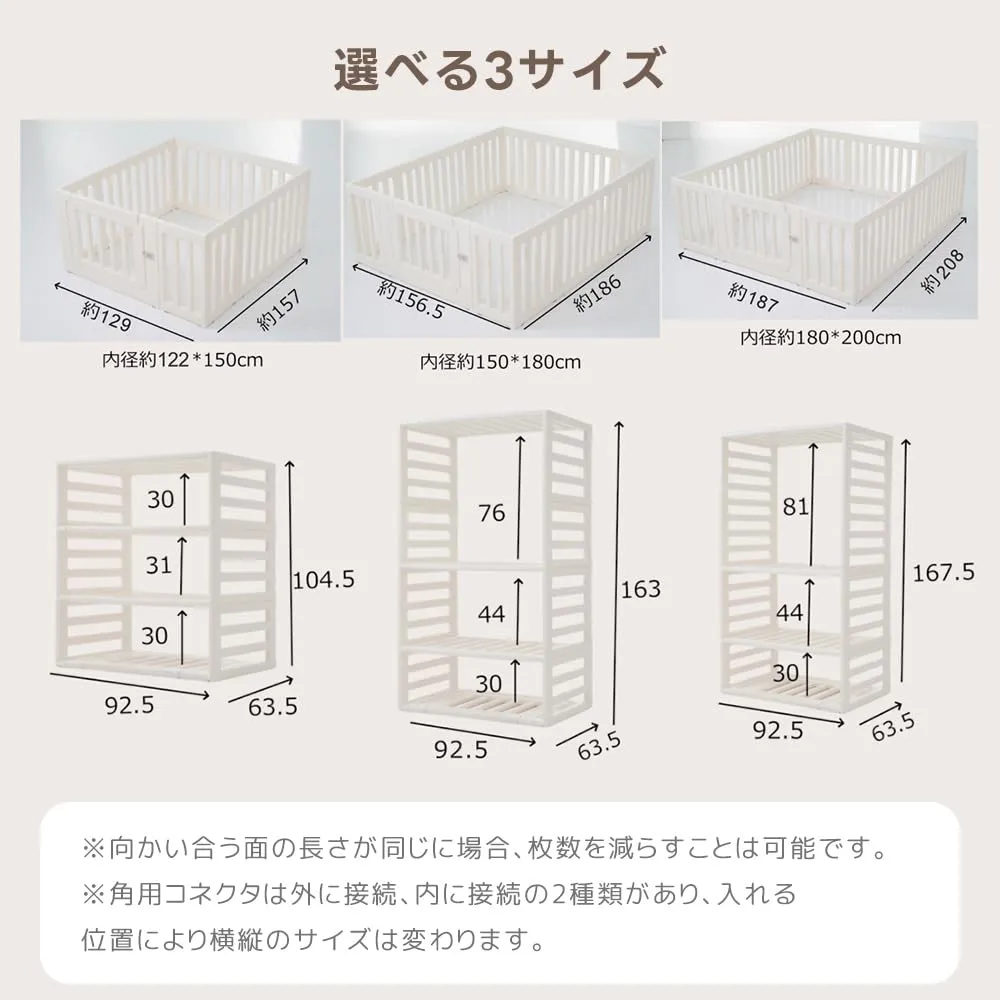 選べる3サイズ

約129
約157
内径約122*150cm

約156.5
約186
内径約150*180cm

約187
約208
内径約180*200cm

30
31
30
104.5
92.5
63.5

76
44
30
163
92.5
63.5

81
44
30
167.5
92.5
63.5

※向かい合う面の長さが同じに場合、枚数を減らすことは可能です。
※角用コネクタは外に接続、内に接続の2種類があり、入れる位置により横縦のサイズは変わります。