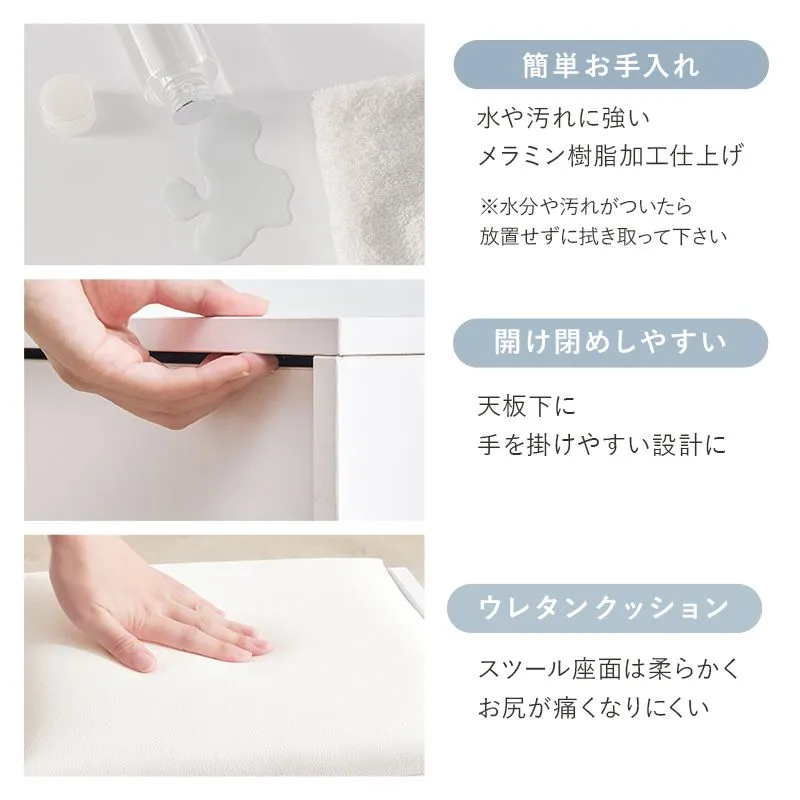 簡単お手入れ

水や汚れに強い
メラミン樹脂加工仕上げ

※水分や汚れがついたら
放置せずに拭き取って下さい

開け閉めしやすい

天板下に
手を掛けやすい設計に

ウレタンクッション

スツール座面は柔らかく
お尻が痛くなりにくい