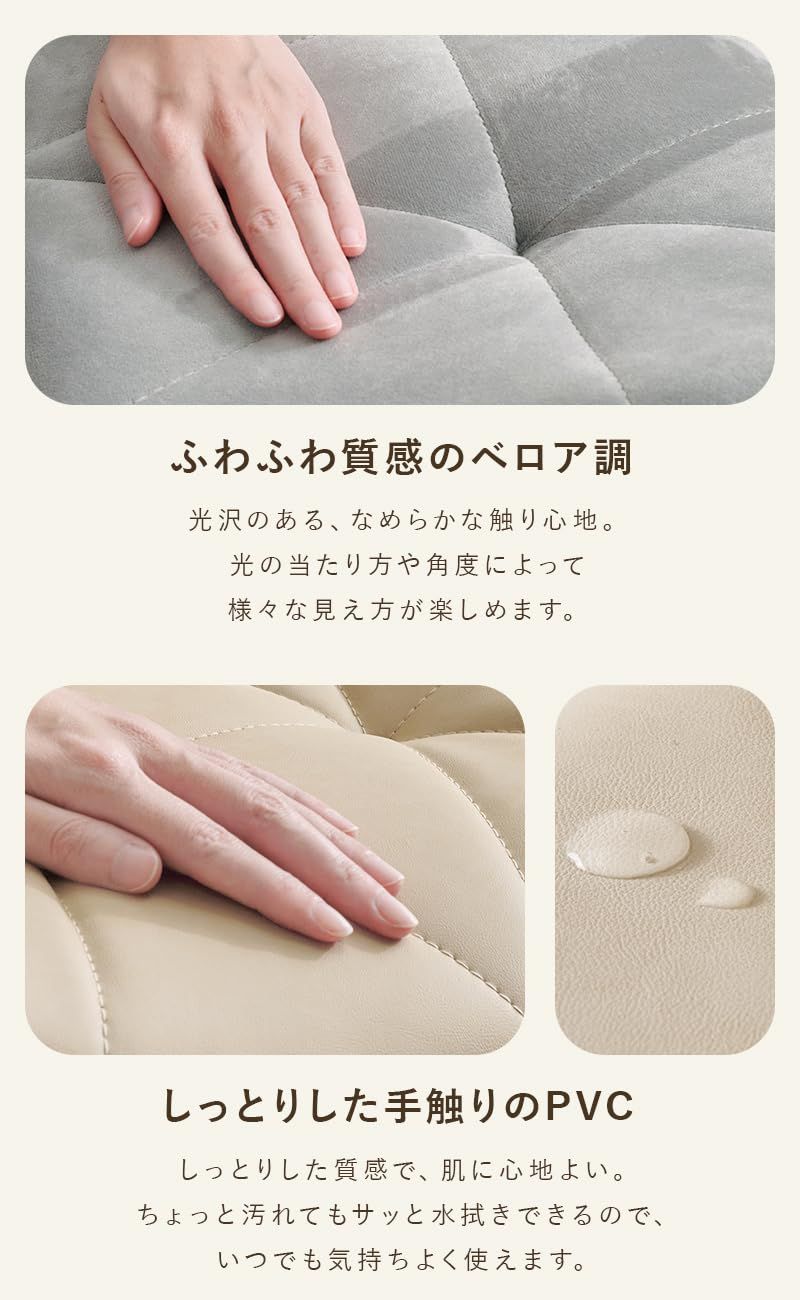 ふわふわ質感のベロア調

光沢のある、なめらかな触り心地。
光の当たり方や角度によって
様々な見え方が楽しめます。

しっとりした手触りのPVC

しっとりした質感で、肌に心地よい。
ちょっと汚れてもサッと水拭きできるので、
いつでも気持ちよく使えます。