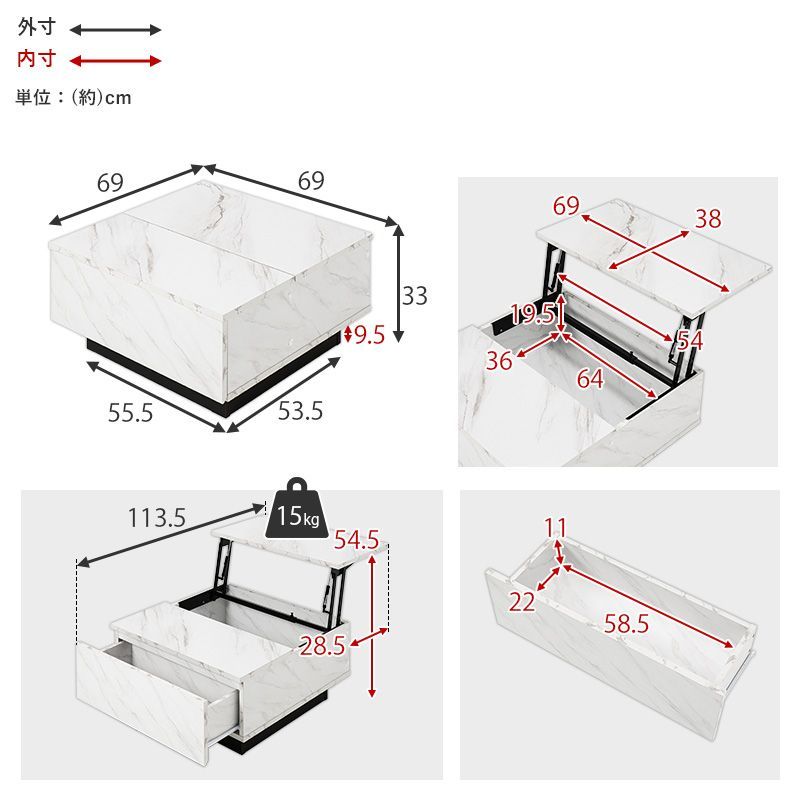 外寸
内寸
単位：(約)cm

69
69
33
9.5
55.5
53.5

69
38
19.5
54
36
64

113.5
15kg
54.5
28.5

11
22
58.5