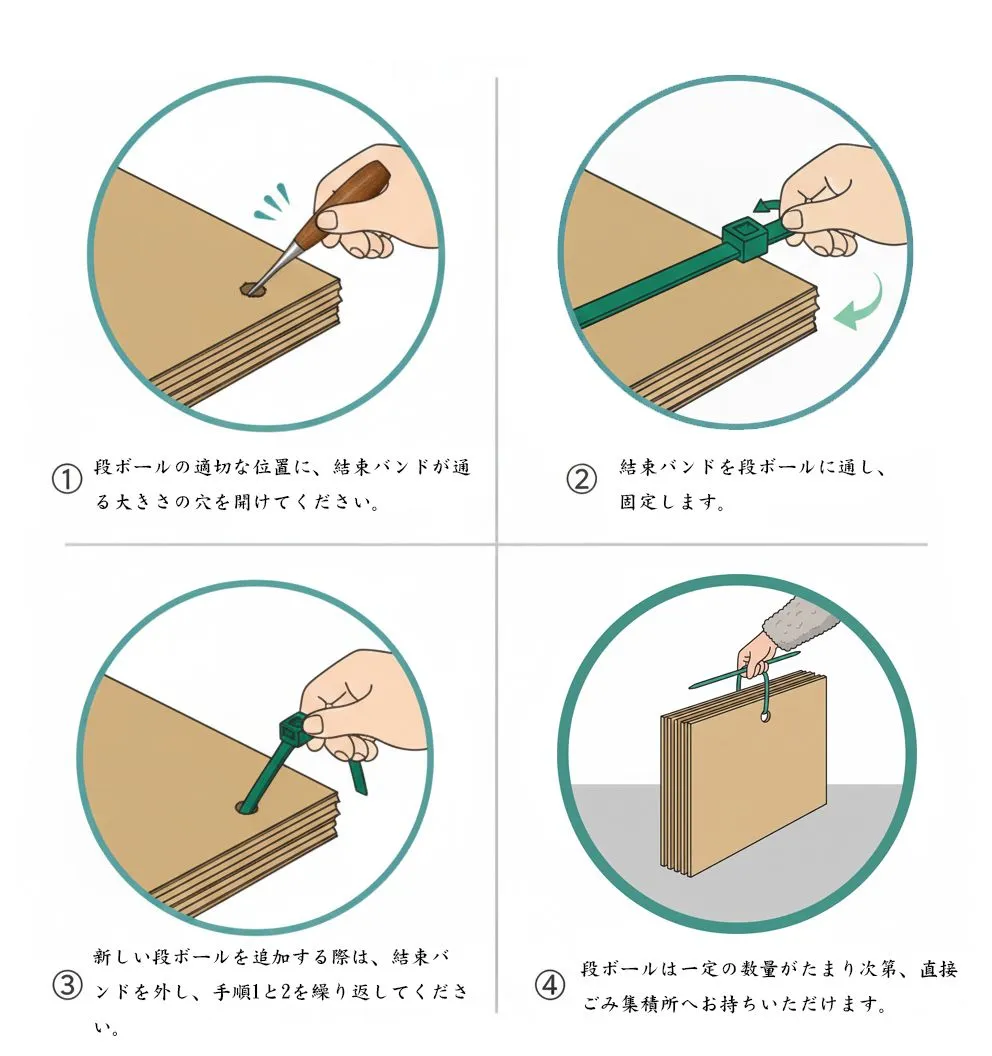 ① 段ボールの適切な位置に、結束バンドが通る大きさの穴を開けてください。

② 結束バンドを段ボールに通し、固定します。

③ 新しい段ボールを追加する際は、結束バンドを外し、手順1と2を繰り返してください。

④ 段ボールは一定の数量がたまり次第、直接ごみ集積所へお持ちいただけます。