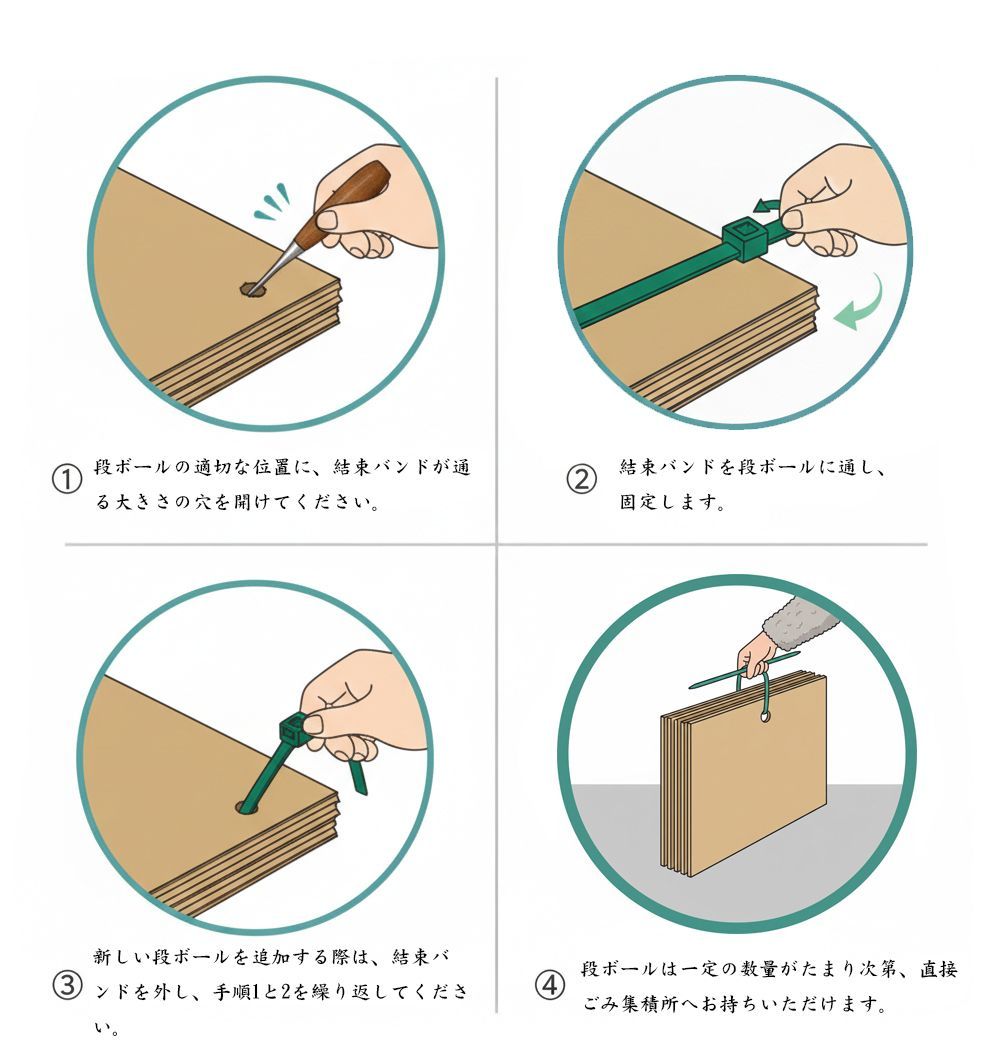 ① 段ボールの適切な位置に、結束バンドが通る大きさの穴を開けてください。

② 結束バンドを段ボールに通し、固定します。

③ 新しい段ボールを追加する際は、結束バンドを外し、手順1と2を繰り返してください。

④ 段ボールは一定の数量がたまり次第、直接ごみ集積所へお持ちいただけます。