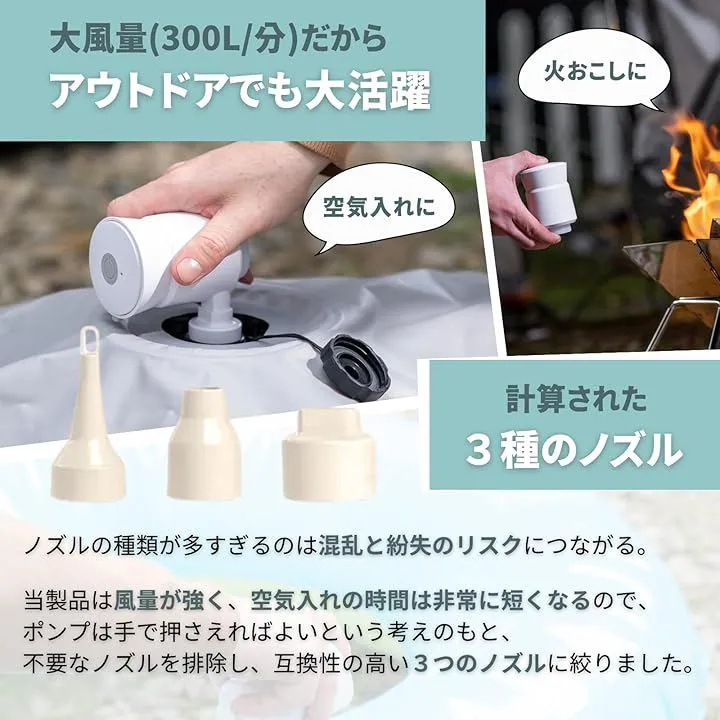 大風量(300L/分)だから
アウトドアでも大活躍

火おこしに

空気入れに

計算された
３種のノズル

ノズルの種類が多すぎるのは混乱と紛失のリスクにつながる。

当製品は風量が強く、空気入れの時間は非常に短くなるので、
ポンプは手で押さえればよいという考えのもと、
不要なノズルを排除し、互換性の高い３つのノズルに絞りました。