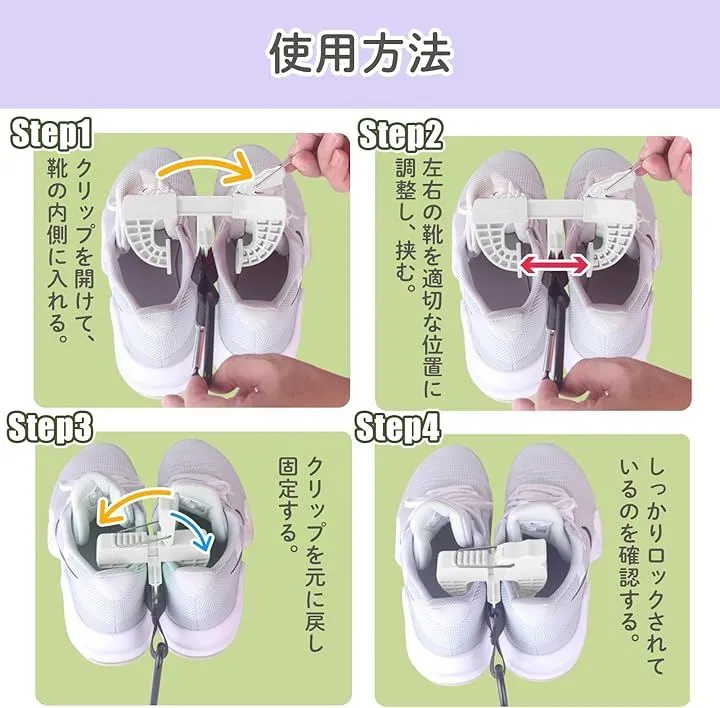 使用方法

Step1

クリップを開けて、靴の内側に入れる。

Step2

左右の靴を適切な位置に調整し、挟む。

Step3

クリップを元に戻し固定する。

Step4

しっかりロックされているのを確認する。