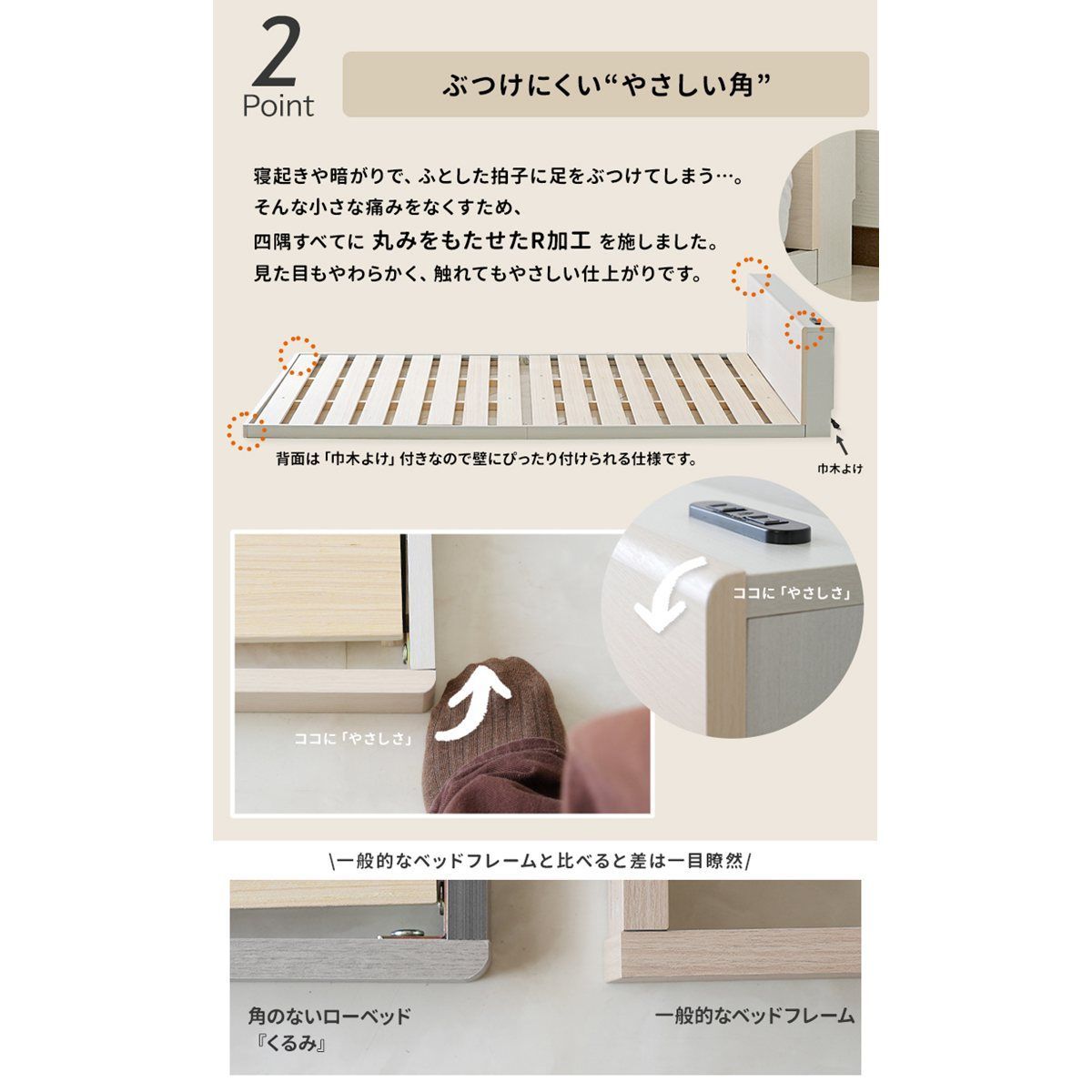 2
Point

ぶつけにくい“やさしい角”

寝起きや暗がりで、ふとした拍子に足をぶつけてしまう…。
そんな小さな痛みをなくすため、
四隅すべてに 丸みをもたせたR加工 を施しました。
見た目もやわらかく、触れてもやさしい仕上がりです。

背面は「巾木よけ」付きなので壁にぴったり付けられる仕様です。

巾木よけ

ココに「やさしさ」

ココに「やさしさ」

\一般的なベッドフレームと比べると差は一目瞭然/

角のないローベッド
『くるみ』

一般的なベッドフレーム