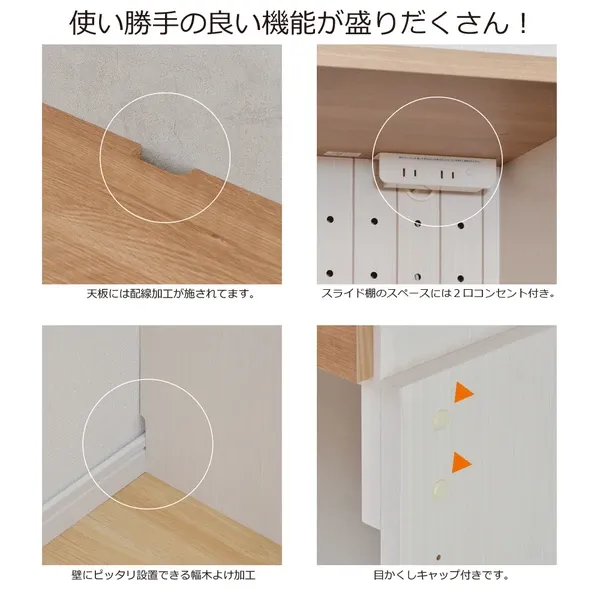 使い勝手の良い機能が盛りだくさん！

天板には配線加工が施されてます。

スライド棚のスペースには２口コンセント付き。

壁にピッタリ設置できる幅木よけ加工

目かくしキャップ付きです。