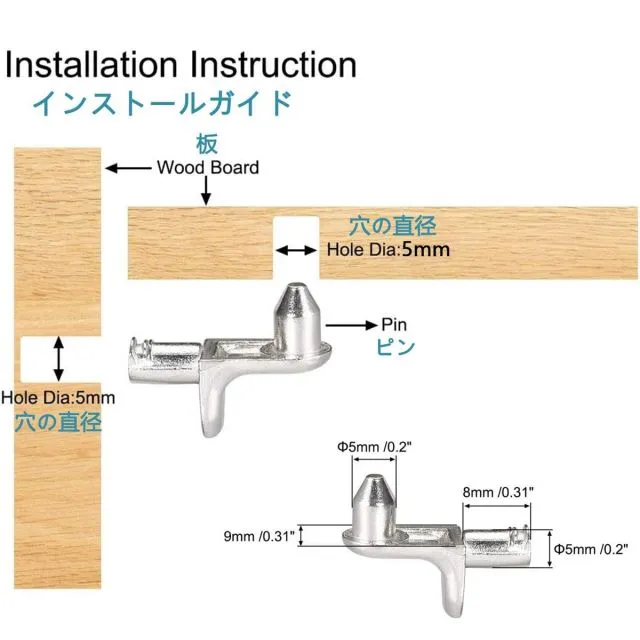 Installation Instruction
インストールガイド

板
Wood Board

穴の直径
Hole Dia:5mm

Pin
ピン

Hole Dia:5mm
穴の直径

Φ5mm /0.2"

8mm /0.31"

9mm /0.31"

Φ5mm /0.2"