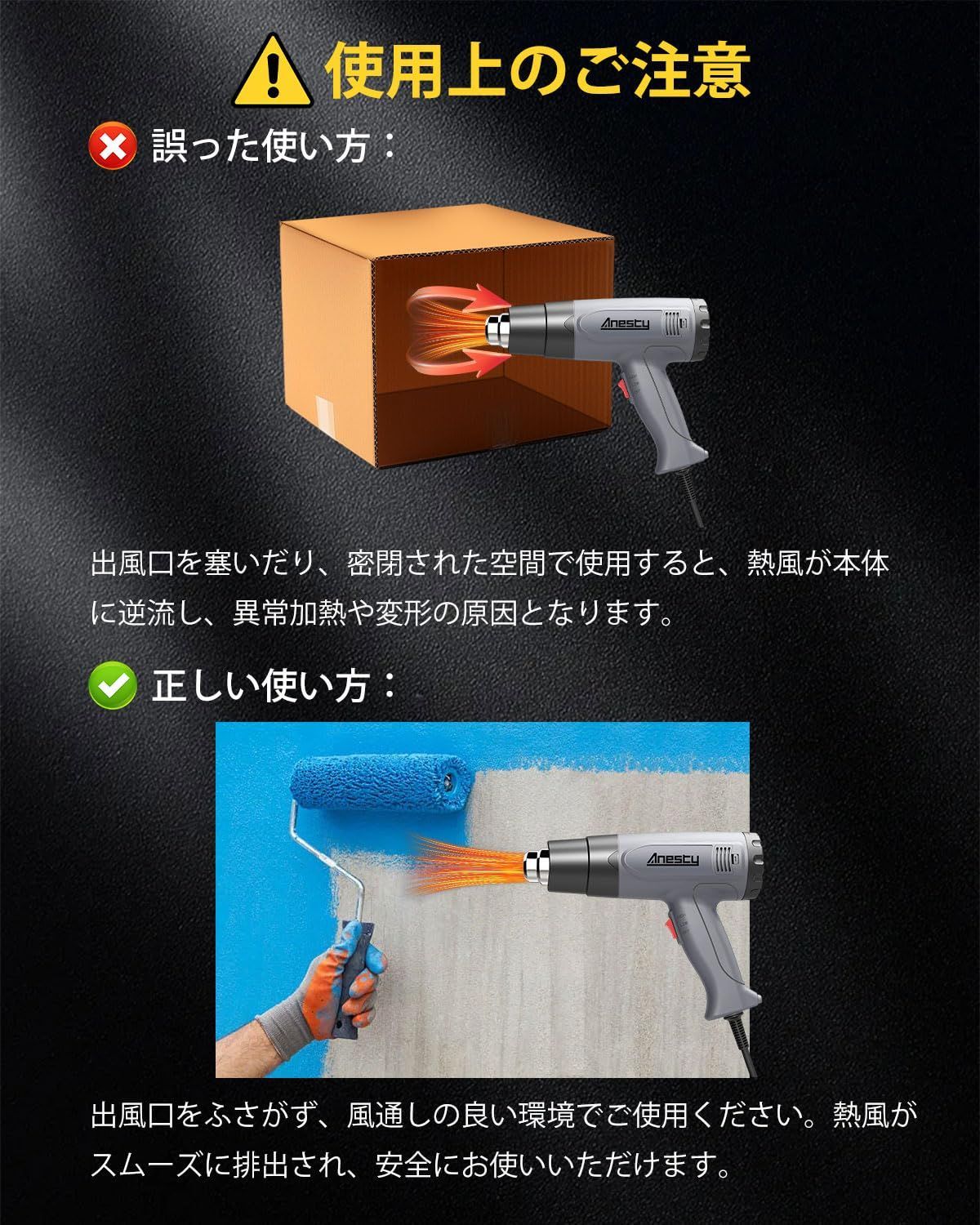 使用上のご注意

誤った使い方：

Anesty

出風口を塞いだり、密閉された空間で使用すると、熱風が本体に逆流し、異常加熱や変形の原因となります。

正しい使い方：

Anesty

出風口をふさがず、風通しの良い環境でご使用ください。熱風がスムーズに排出され、安全にお使いいただけます。