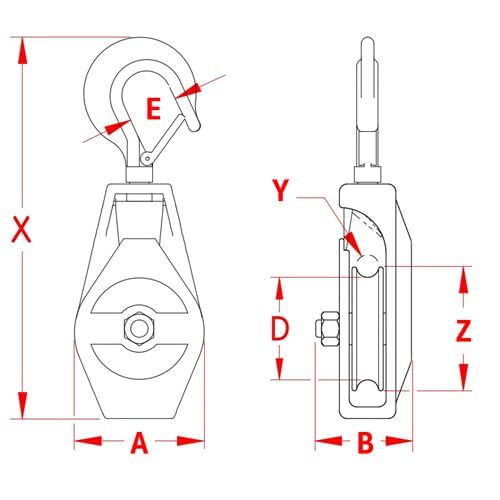 E
X
A
Y
D
Z
B