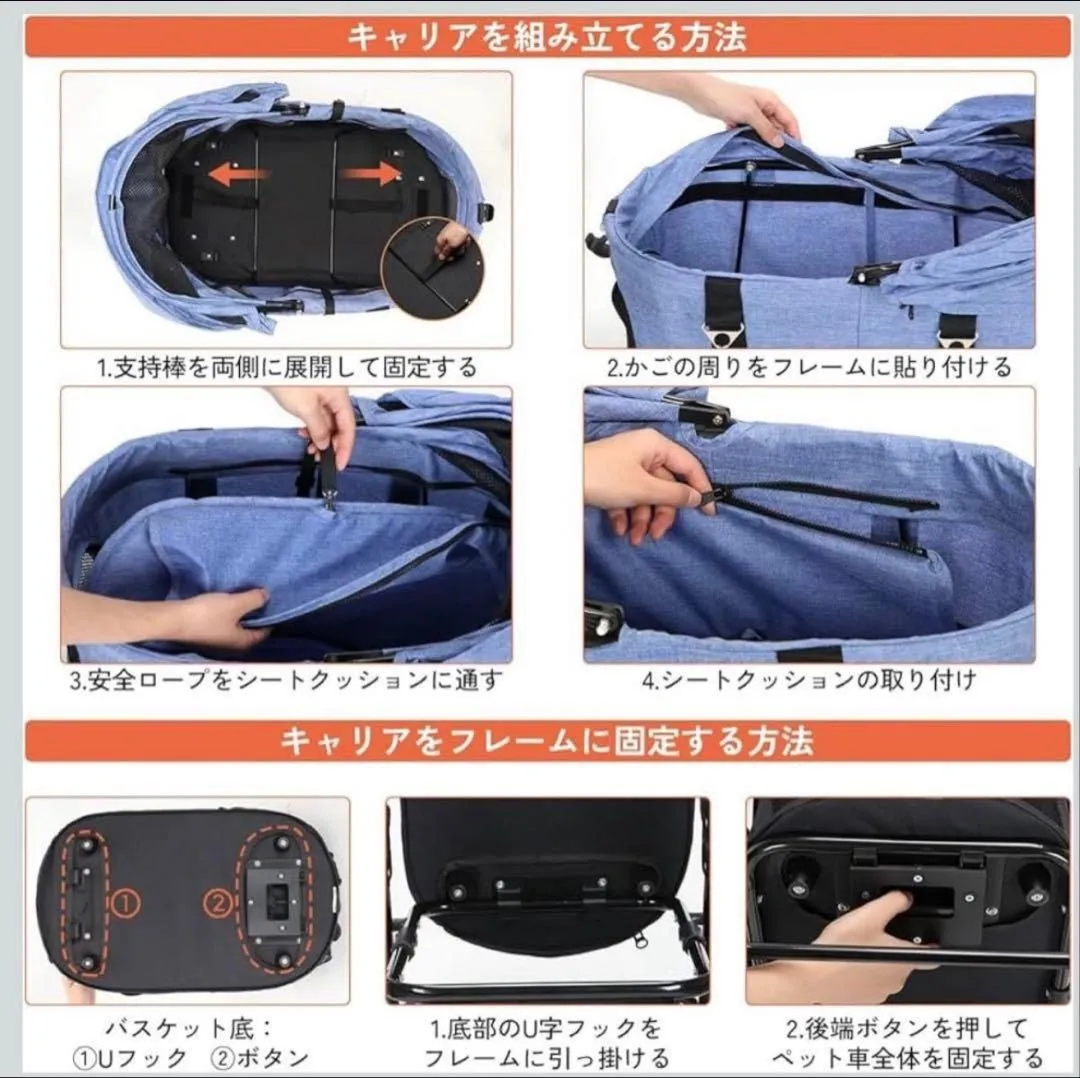 キャリアを組み立てる方法

1.支持棒を両側に展開して固定する

2.かごの周りをフレームに貼り付ける

3.安全ロープをシートクッションに通す

4.シートクッションの取り付け

キャリアをフレームに固定する方法

①

②

バスケット底：
①Uフック　②ボタン

1.底部のU字フックを
フレームに引っ掛ける

2.後端ボタンを押して
ペット車全体を固定する