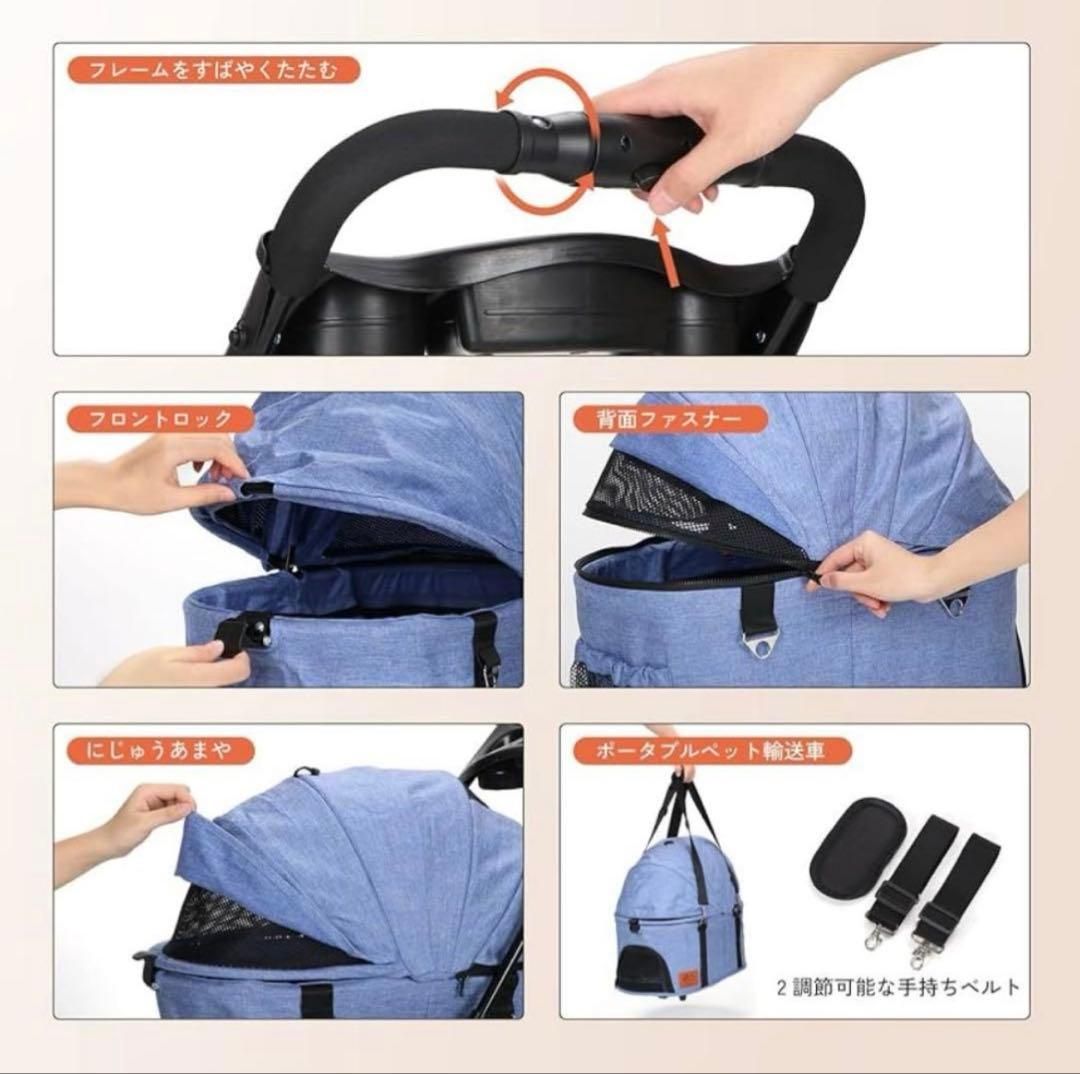 フレームをすばやくたたむ

フロントロック

背面ファスナー

にじゅうあまや

ポータブルペット輸送車

2 調節可能な手持ちベルト