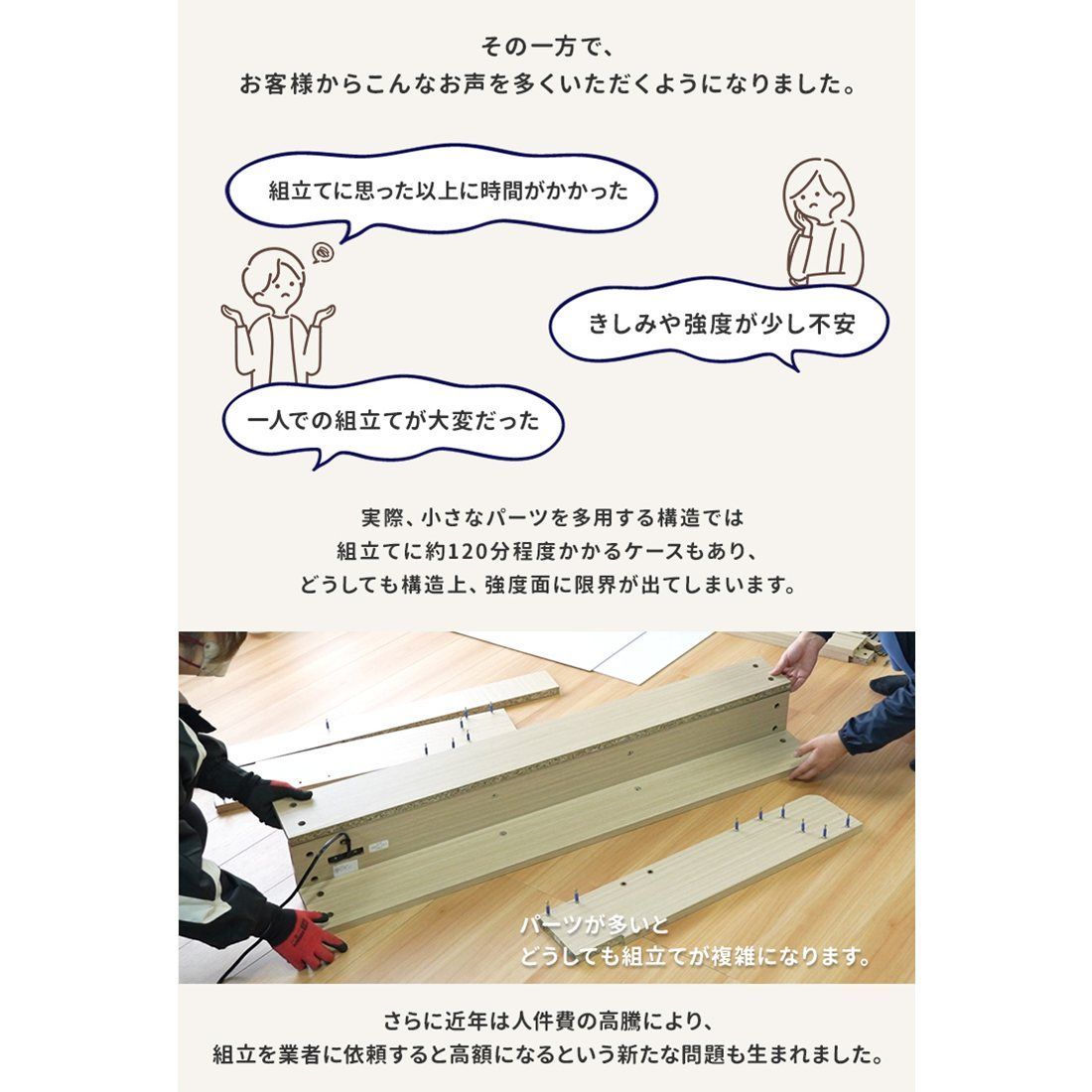 その一方で、
お客様からこんなお声を多くいただくようになりました。

組立てに思った以上に時間がかかった

きしみや強度が少し不安

一人での組立てが大変だった

実際、小さなパーツを多用する構造では
組立てに約120分程度かかるケースもあり、
どうしても構造上、強度面に限界が出てしまいます。

パーツが多いと
どうしても組立てが複雑になります。

さらに近年は人件費の高騰により、
組立を業者に依頼すると高額になるという新たな問題も生まれました。