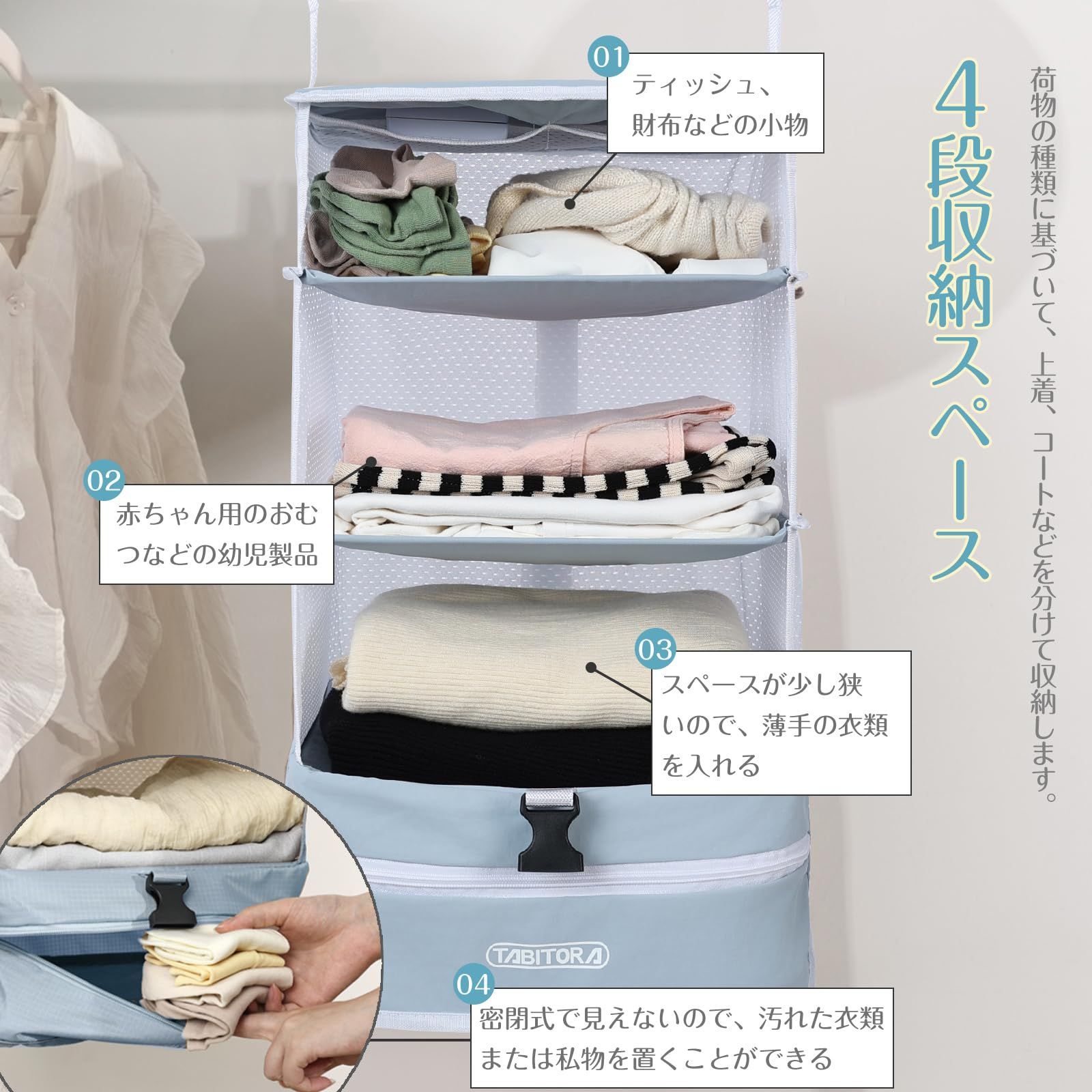 4段収納スペース

荷物の種類に基づいて、上着、コートなどを分けて収納します。

01
ティッシュ、財布などの小物

02
赤ちゃん用のおむつなどの幼児製品

03
スペースが少し狭いので、薄手の衣類を入れる

TABITORA

04
密閉式で見えないので、汚れた衣類または私物を置くことができる