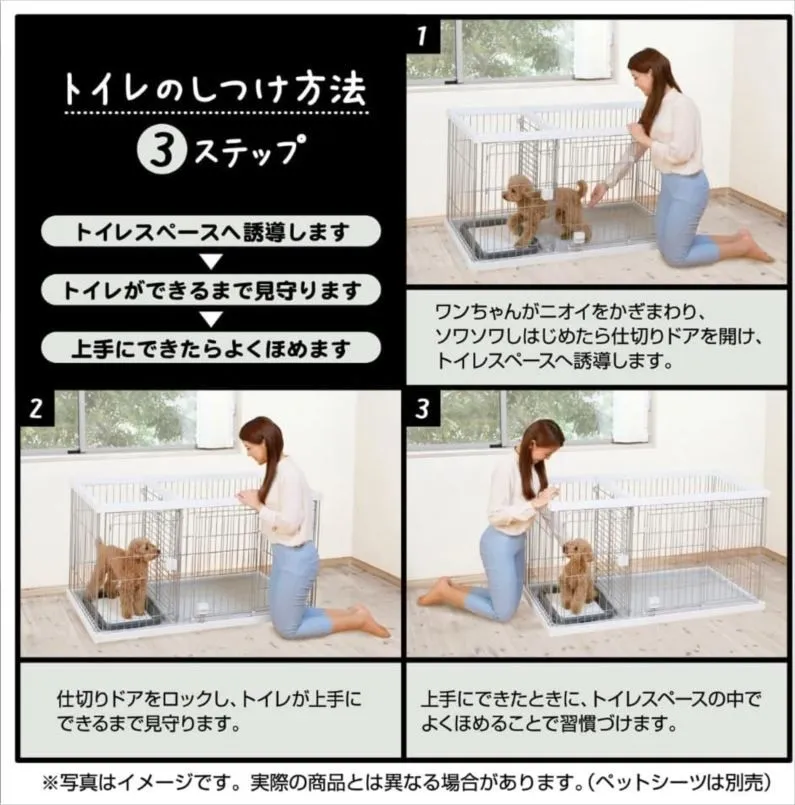 トイレのしつけ方法

3ステップ

トイレスペースへ誘導します
▼
トイレができるまで見守ります
▼
上手にできたらよくほめます

1

ワンちゃんがニオイをかぎまわり、ソワソワしはじめたら仕切りドアを開け、トイレスペースへ誘導します。

2

仕切りドアをロックし、トイレが上手にできるまで見守ります。

3

上手にできたときに、トイレスペースの中でよくほめることで習慣づけます。

※写真はイメージです。実際の商品とは異なる場合があります。（ペットシーツは別売）