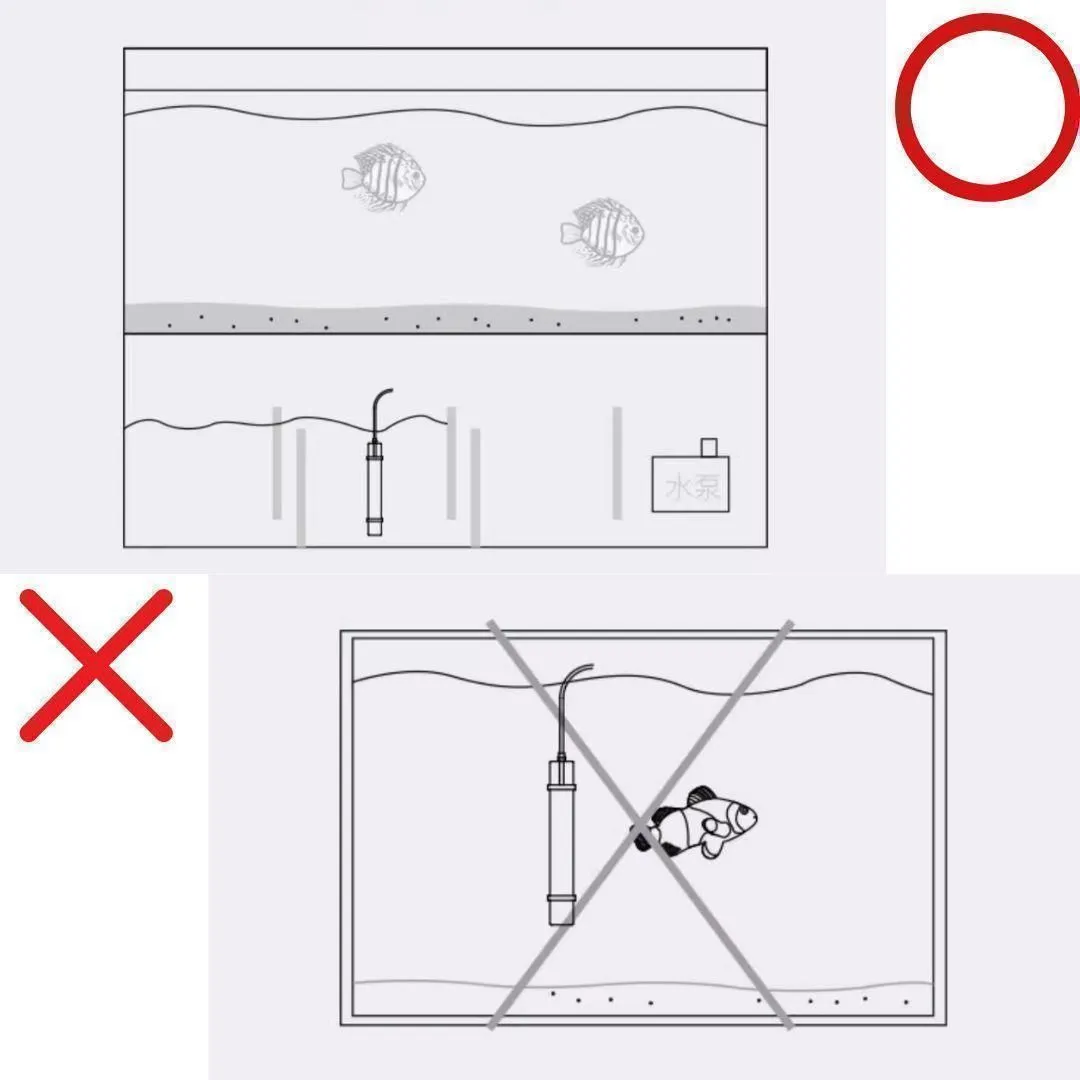 水泵