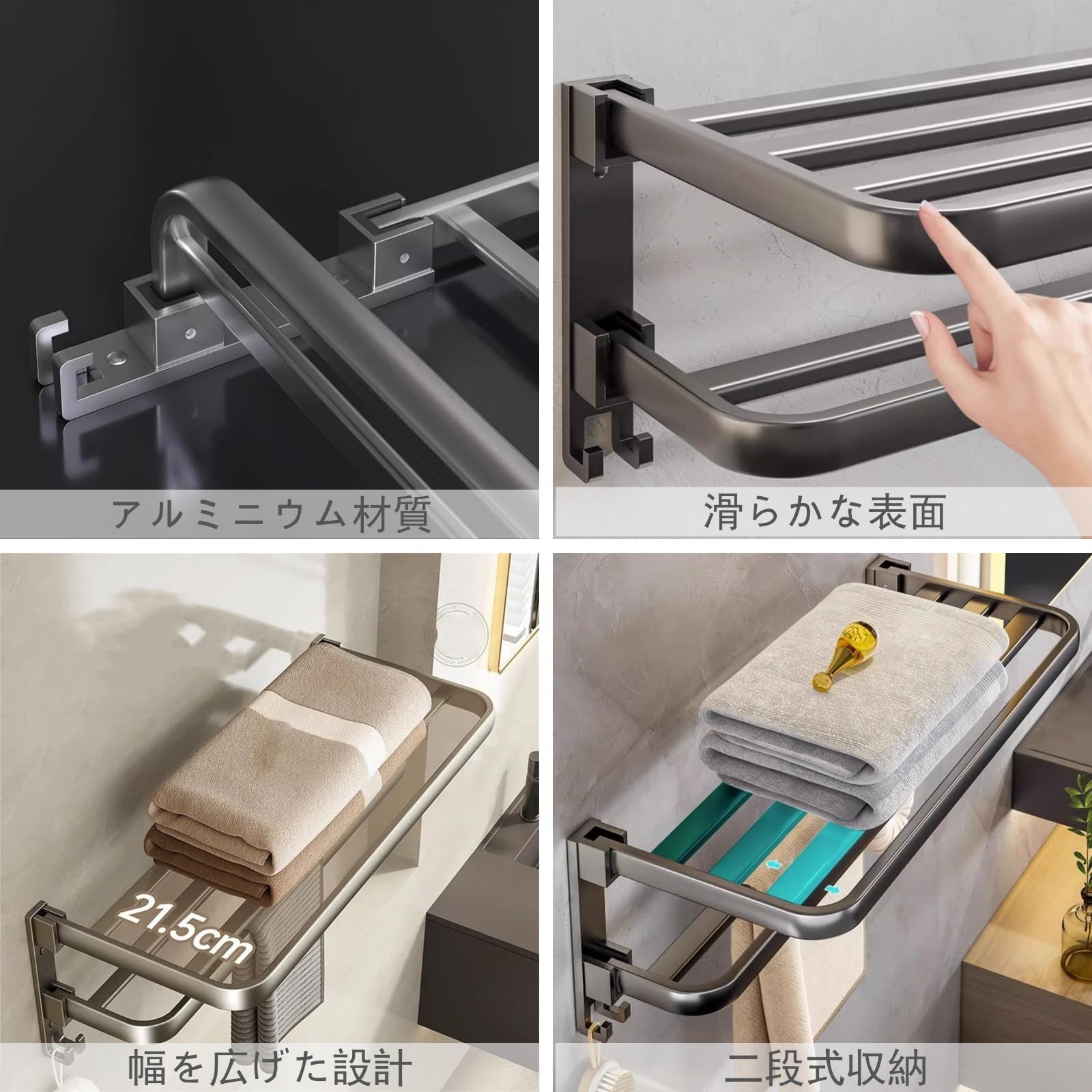 アルミニウム材質

滑らかな表面

21.5cm

幅を広げた設計

二段式収納