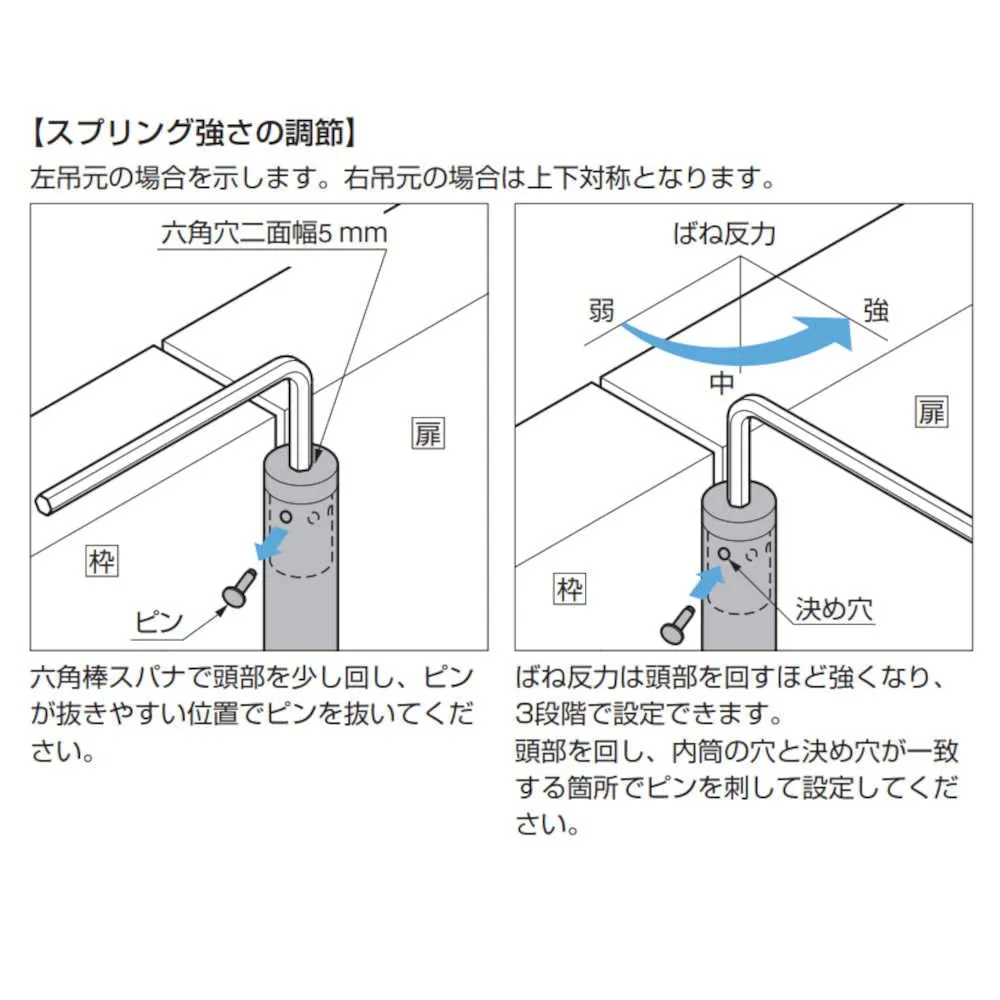 【スプリング強さの調節】
左吊元の場合を示します。右吊元の場合は上下対称となります。

六角穴二面幅5 mm
扉
枠
ピン

六角棒スパナで頭部を少し回し、ピンが抜きやすい位置でピンを抜いてください。

ばね反力
弱
強
中
扉
枠
決め穴

ばね反力は頭部を回すほど強くなり、3段階で設定できます。
頭部を回し、内筒の穴と決め穴が一致する箇所でピンを刺して設定してください。