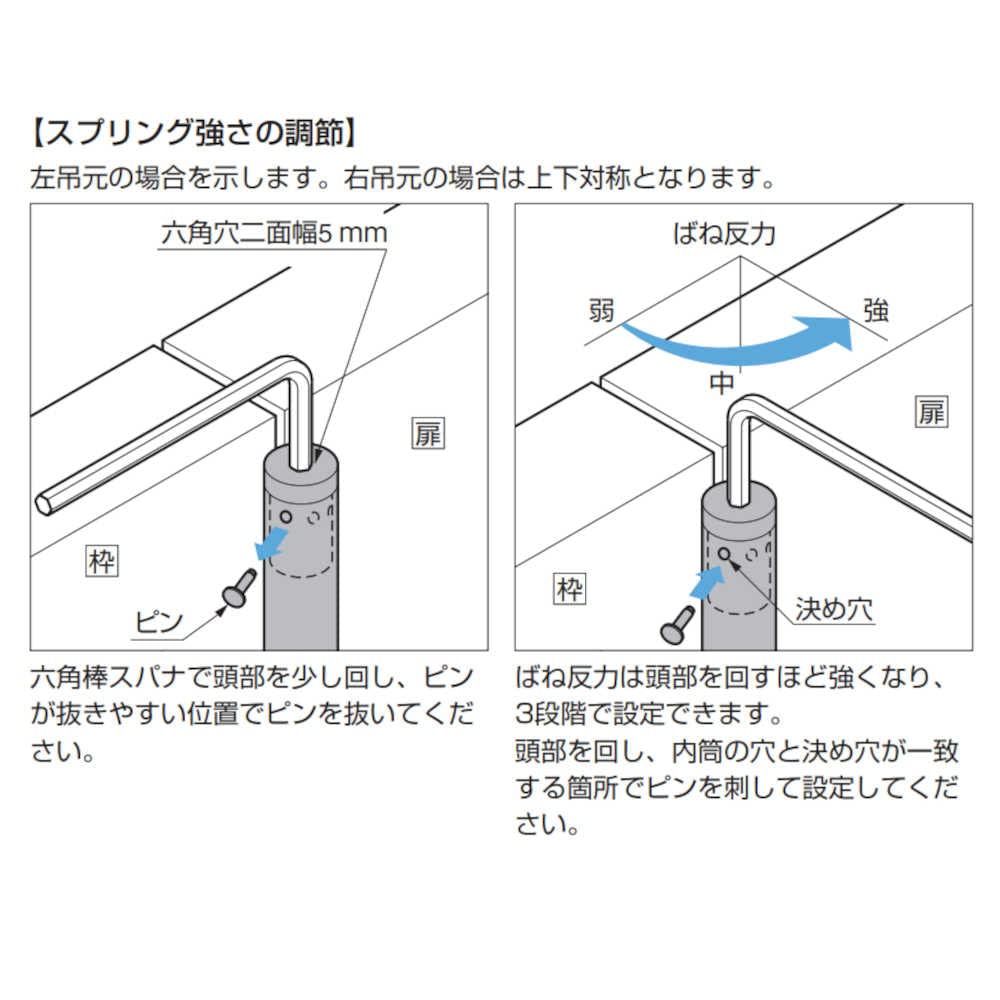 【スプリング強さの調節】
左吊元の場合を示します。右吊元の場合は上下対称となります。

六角穴二面幅5 mm

扉

枠

ピン

六角棒スパナで頭部を少し回し、ピンが抜きやすい位置でピンを抜いてください。

ばね反力

弱

強

中

扉

枠

決め穴

ばね反力は頭部を回すほど強くなり、3段階で設定できます。
頭部を回し、内筒の穴と決め穴が一致する箇所でピンを刺して設定してください。