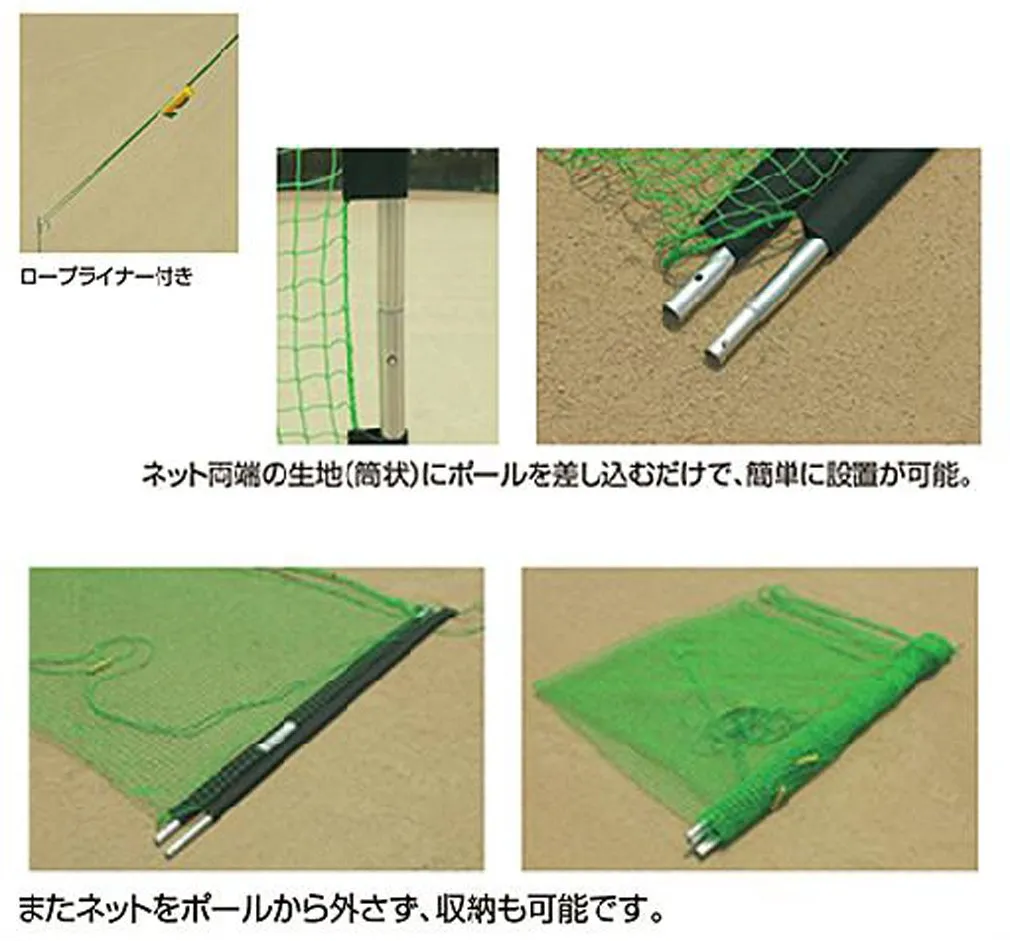 ロープライナー付き

ネット両端の生地(筒状)にポールを差し込むだけで、簡単に設置が可能。

またネットをポールから外さず、収納も可能です。