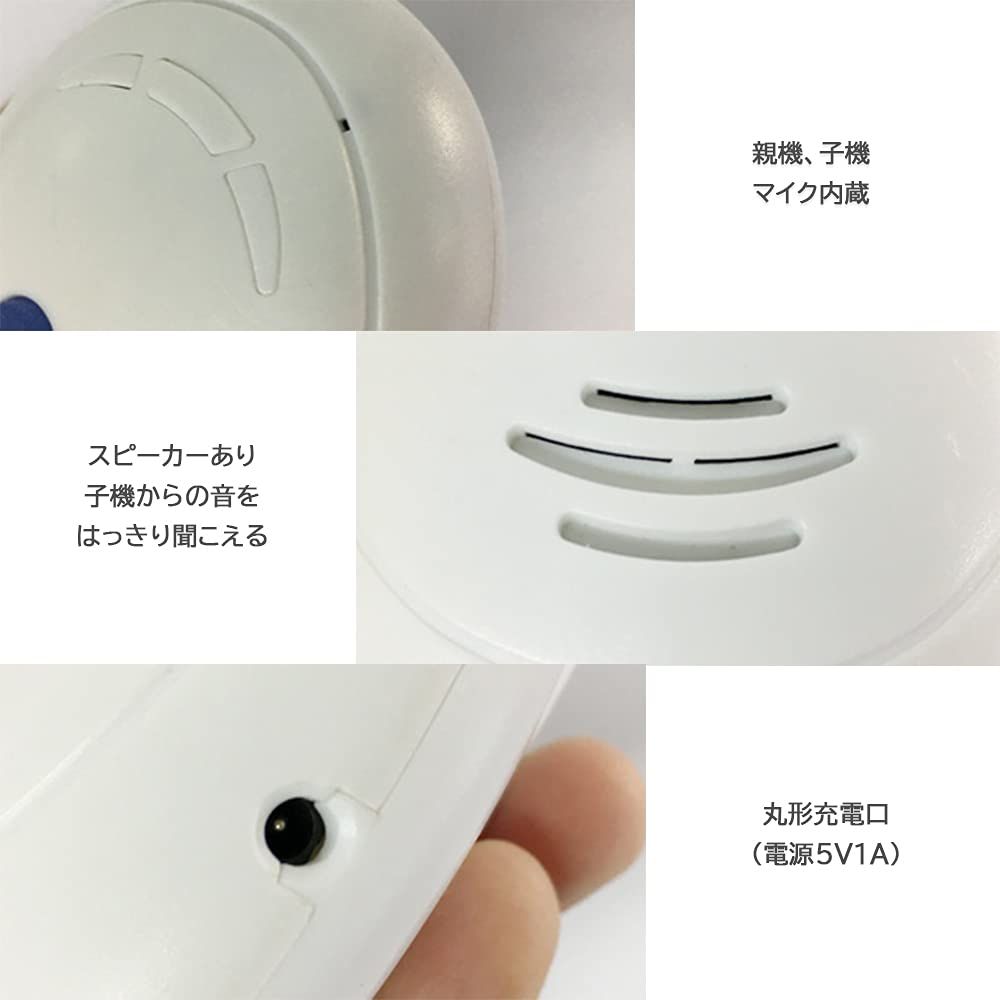 親機、子機
マイク内蔵

スピーカーあり
子機からの音を
はっきり聞こえる

丸形充電口
（電源5V1A）