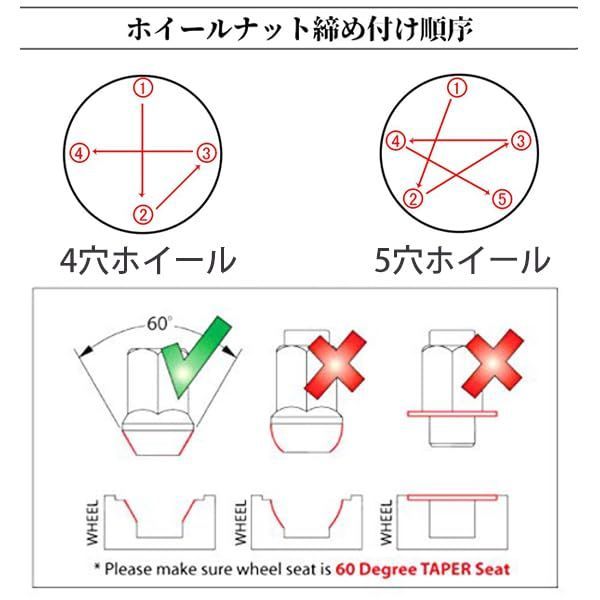 ホイールナット締め付け順序

①
④
③
②

①
④
③
②
⑤

4穴ホイール

5穴ホイール

60°

WHEEL

WHEEL

WHEEL

* Please make sure wheel seat is 60 Degree TAPER Seat