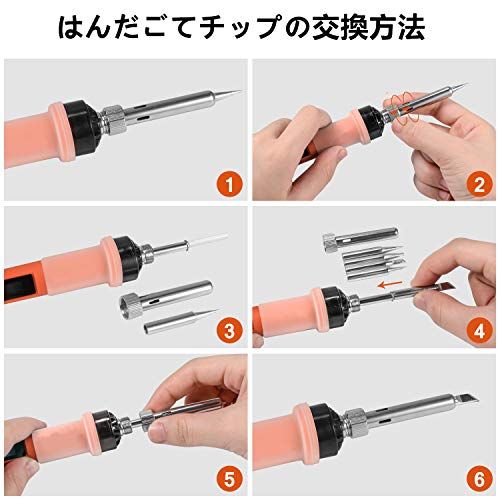 はんだごてチップの交換方法

1

2

3

4

5

6