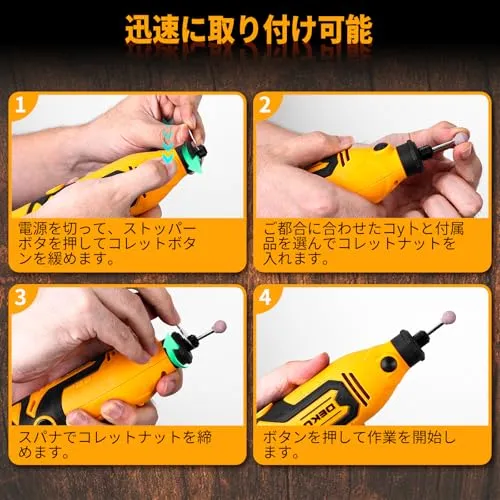 迅速に取り付け可能

1

電源を切って、ストッパーボタを押してコレットボタンを緩めます。

2

ご都合に合わせたコットと付属品を選んでコレットナットを入れます。

3

スパナでコレットナットを締めます。

4

DEKO

ボタンを押して作業を開始します。