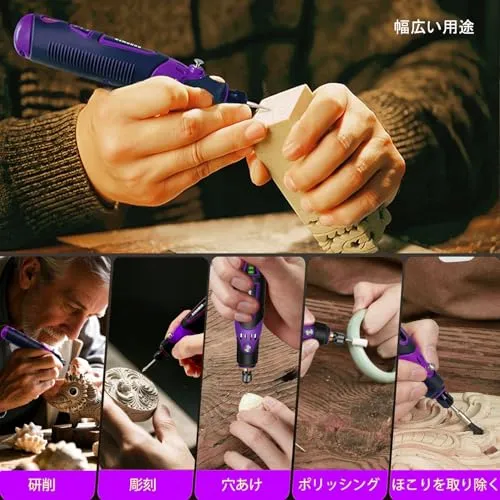 幅広い用途

研削

彫刻

穴あけ

ポリッシング

ほこりを取り除く