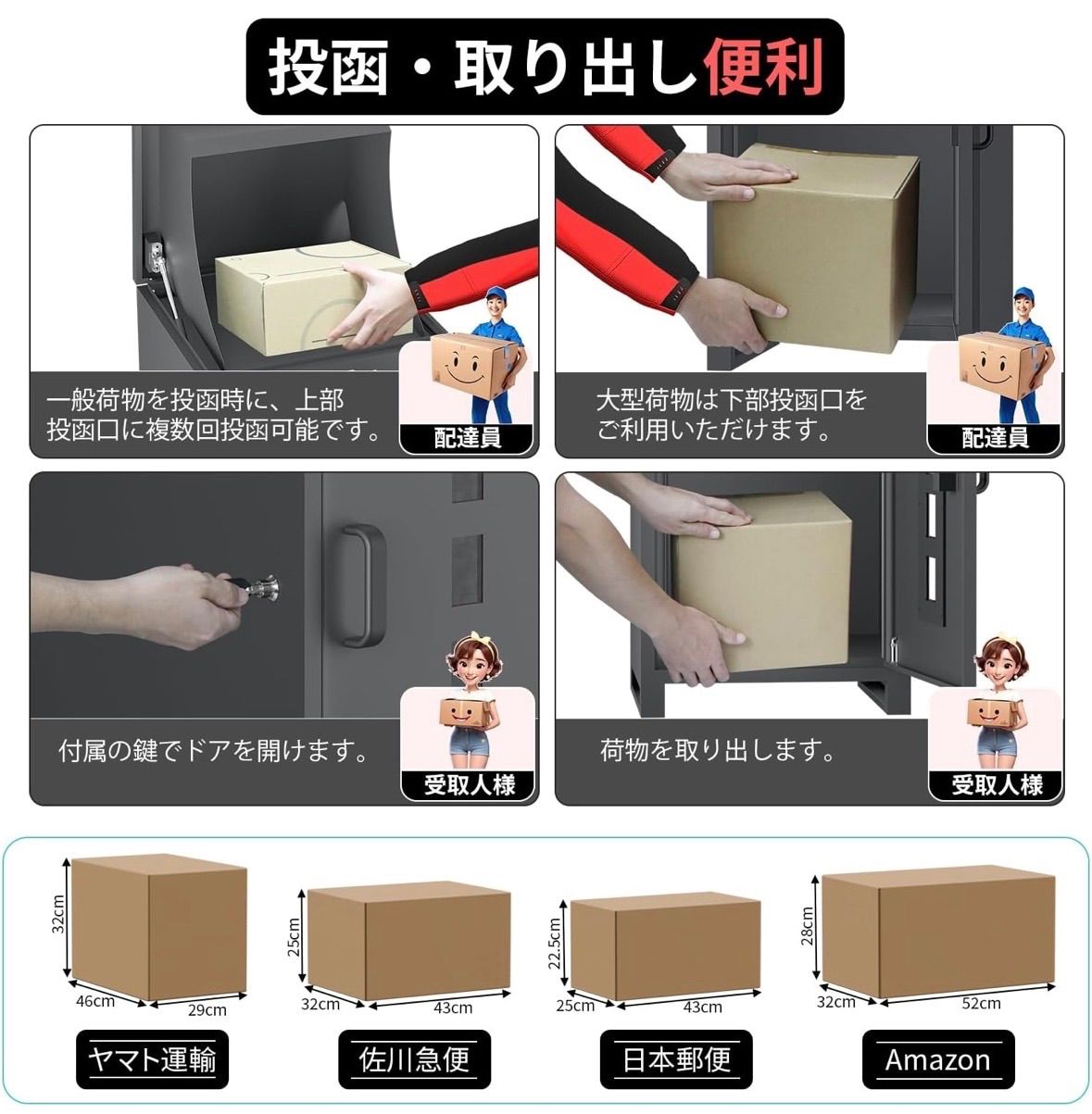 投函・取り出し便利

一般荷物を投函時に、上部投函口に複数回投函可能です。

配達員

大型荷物は下部投函口をご利用いただけます。

配達員

付属の鍵でドアを開けます。

受取人様

荷物を取り出します。

受取人様

32cm
46cm
29cm

ヤマト運輸

25cm
32cm
43cm

佐川急便

22.5cm
25cm
43cm

日本郵便

28cm
32cm
52cm

Amazon