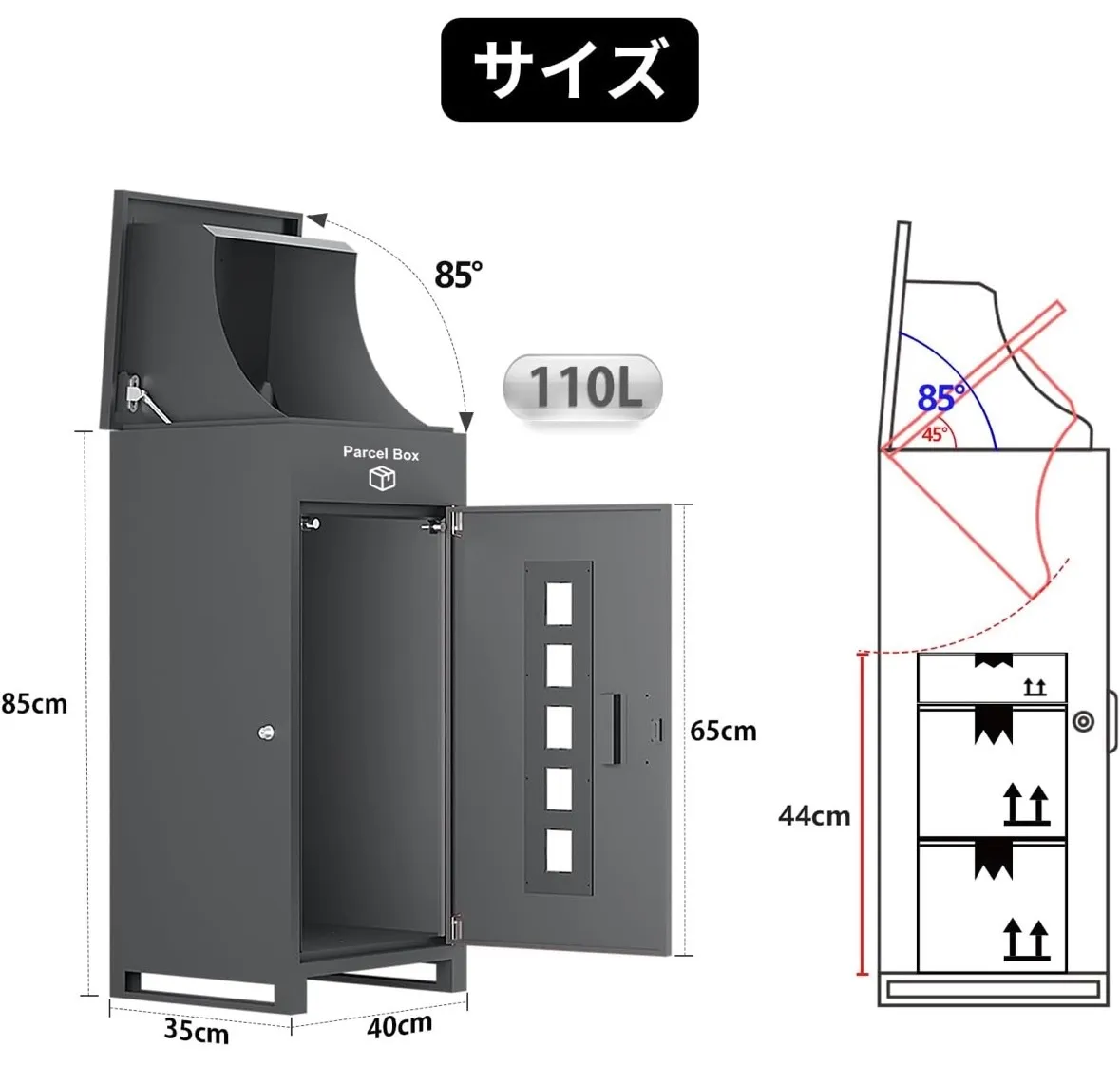 サイズ

85°

110L

Parcel Box

85cm

65cm

35cm

40cm

85°

45°

44cm