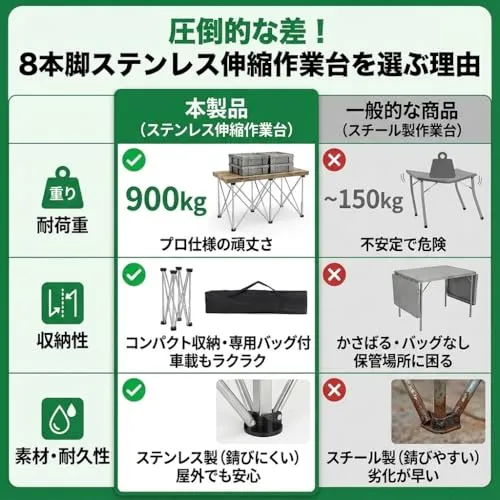 圧倒的な差！
8本脚ステンレス伸縮作業台を選ぶ理由

| | 本製品 (ステンレス伸縮作業台) | 一般的な商品 (スチール製作業台) |
|---|---|---|
| 重り 耐荷重 | 900kg プロ仕様の頑丈さ | ~150kg 不安定で危険 |
| 収納性 | コンパクト収納・専用バッグ付 車載もラクラク | かさばる・バッグなし 保管場所に困る |
| 素材・耐久性 | ステンレス製（錆びにくい） 屋外でも安心 | スチール製（錆びやすい） 劣化が早い |